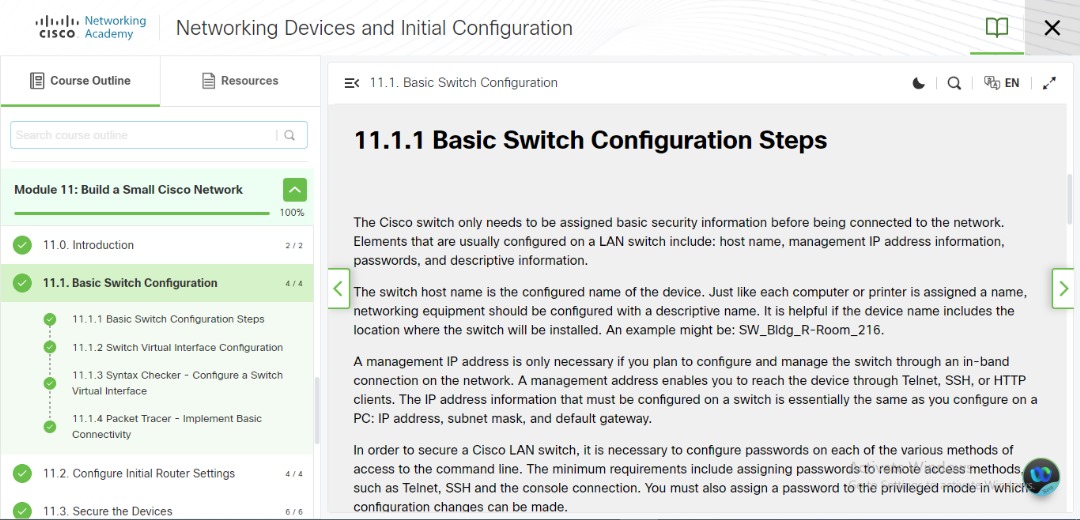 CISCO Networking Academy

Networking Devices and Initial Configuration

Course Outline

Resources

Search course outline

Module 11: Build a Small Cisco Network

100%

11.0. Introduction 2 / 2

11.1. Basic Switch Configuration 4 / 4

11.1.1 Basic Switch Configuration Steps

11.1.2 Switch Virtual Interface Configuration

11.1.3 Syntax Checker - Configure a Switch Virtual Interface

11.1.4 Packet Tracer - Implement Basic Connectivity

11.2. Configure Initial Router Settings 4 / 4

11.3. Secure the Devices 6 / 6

11.1. Basic Switch Configuration

EN

11.1.1 Basic Switch Configuration Steps

The Cisco switch only needs to be assigned basic security information before being connected to the network. Elements that are usually configured on a LAN switch include: host name, management IP address information, passwords, and descriptive information.

The switch host name is the configured name of the device. Just like each computer or printer is assigned a name, networking equipment should be configured with a descriptive name. It is helpful if the device name includes the location where the switch will be installed. An example might be: SW_Bldg_R-Room_216.

A management IP address is only necessary if you plan to configure and manage the switch through an in-band connection on the network. A management address enables you to reach the device through Telnet, SSH, or HTTP clients. The IP address information that must be configured on a switch is essentially the same as you configure on a PC: IP address, subnet mask, and default gateway.

In order to secure a Cisco LAN switch, it is necessary to configure passwords on each of the various methods of access to the command line. The minimum requirements include assigning passwords to remote access methods, such as Telnet, SSH and the console connection. You must also assign a password to the privileged mode in which configuration changes can be made.