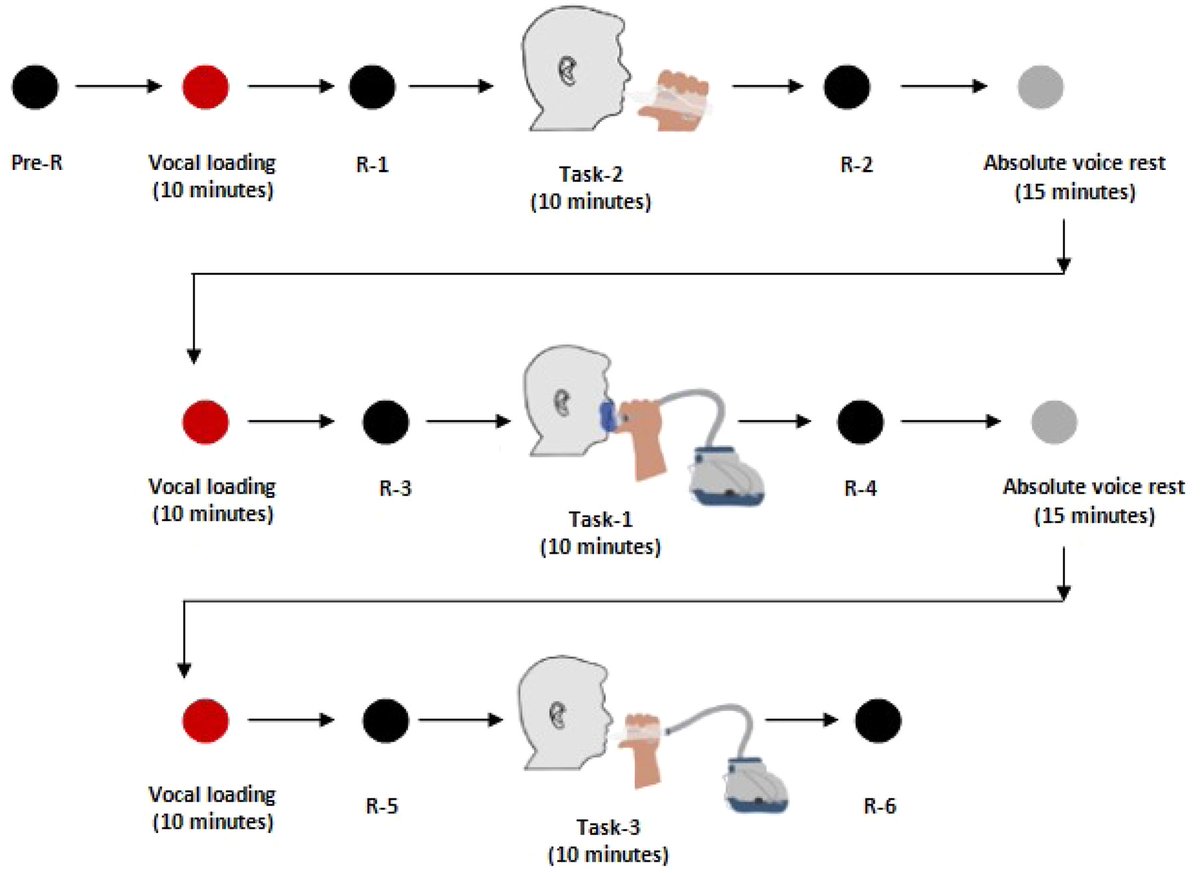 Pre-R

Vocal loading (10 minutes)

R-1

Task-2 (10 minutes)

R-2

Absolute voice rest (15 minutes)

Vocal loading (10 minutes)

R-3

Task-1 (10 minutes)

R-4

Absolute voice rest (15 minutes)

Vocal loading (10 minutes)

R-5

Task-3 (10 minutes)

R-6