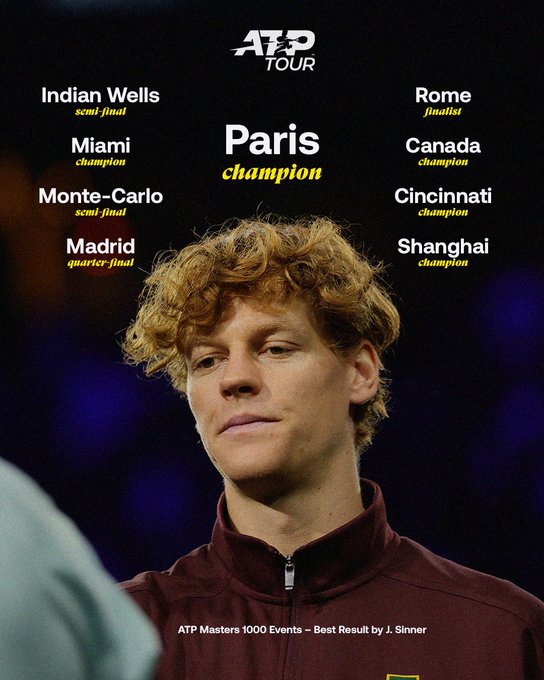 ATP TOUR

Indian Wells
semi-final

Miami
champion

Monte-Carlo
semi-final

Madrid
quarter-final

Paris
champion

Rome
finalist

Canada
champion

Cincinnati
champion

Shanghai
champion

ATP Masters 1000 Events – Best Result by J. Sinner