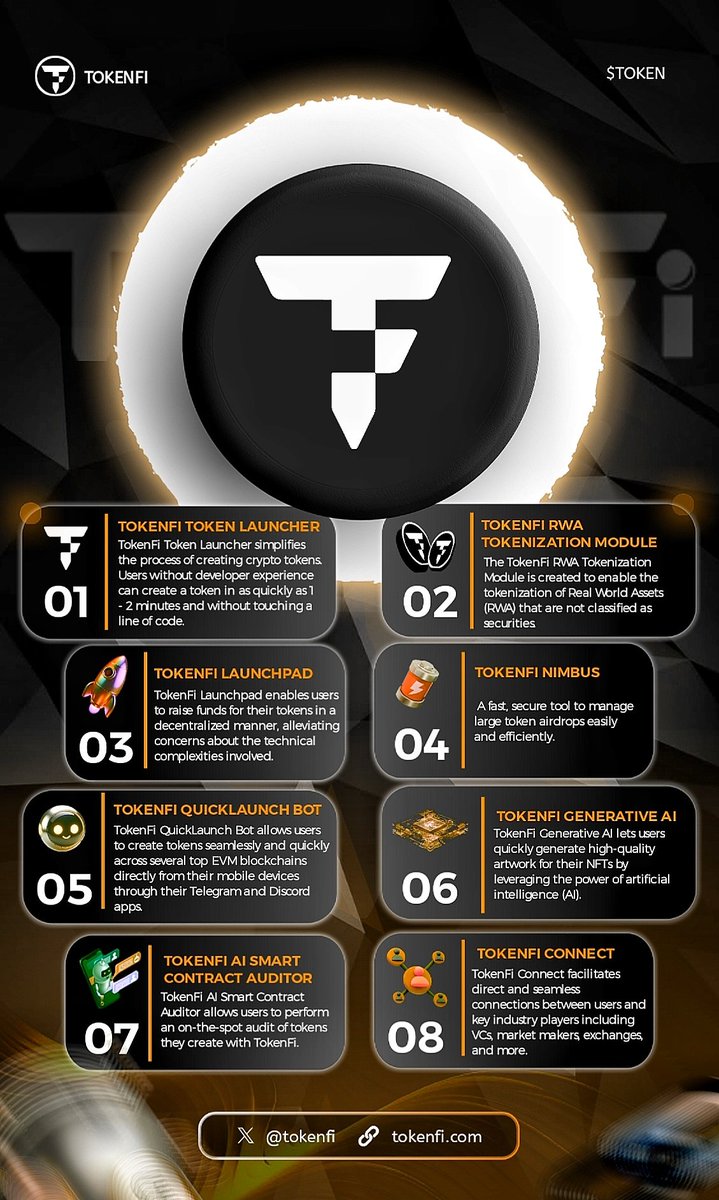 TOKENFI

$TOKEN

01
TOKENFI TOKEN LAUNCHER
TokenFi Token Launcher simplifies the process of creating crypto tokens. Users without developer experience can create a token in as quickly as 1 - 2 minutes and without touching a line of code.

02
TOKENFI RWA TOKENIZATION MODULE
The TokenFi RWA Tokenization Module is created to enable the tokenization of Real World Assets (RWA) that are not classified as securities.

03
TOKENFI LAUNCHPAD
TokenFi Launchpad enables users to raise funds for their tokens in a decentralized manner, alleviating concerns about the technical complexities involved.

04
TOKENFI NIMBUS
A fast, secure tool to manage large token airdrops easily and efficiently.

05
TOKENFI QUICKLAUNCH BOT
TokenFi QuickLaunch Bot allows users to create tokens seamlessly and quickly across several top EVM blockchains directly from their mobile devices through their Telegram and Discord apps.

06
TOKENFI GENERATIVE AI
TokenFi Generative AI lets users quickly generate high-quality artwork for their NFTs by leveraging the power of artificial intelligence (AI).

07
TOKENFI AI SMART CONTRACT AUDITOR
TokenFi AI Smart Contract Auditor allows users to perform an on-the-spot audit of tokens they create with TokenFi.

08
TOKENFI CONNECT
TokenFi Connect facilitates direct and seamless connections between users and key industry players including VCs, market makers, exchanges, and more.

@tokenfi tokenfi.com