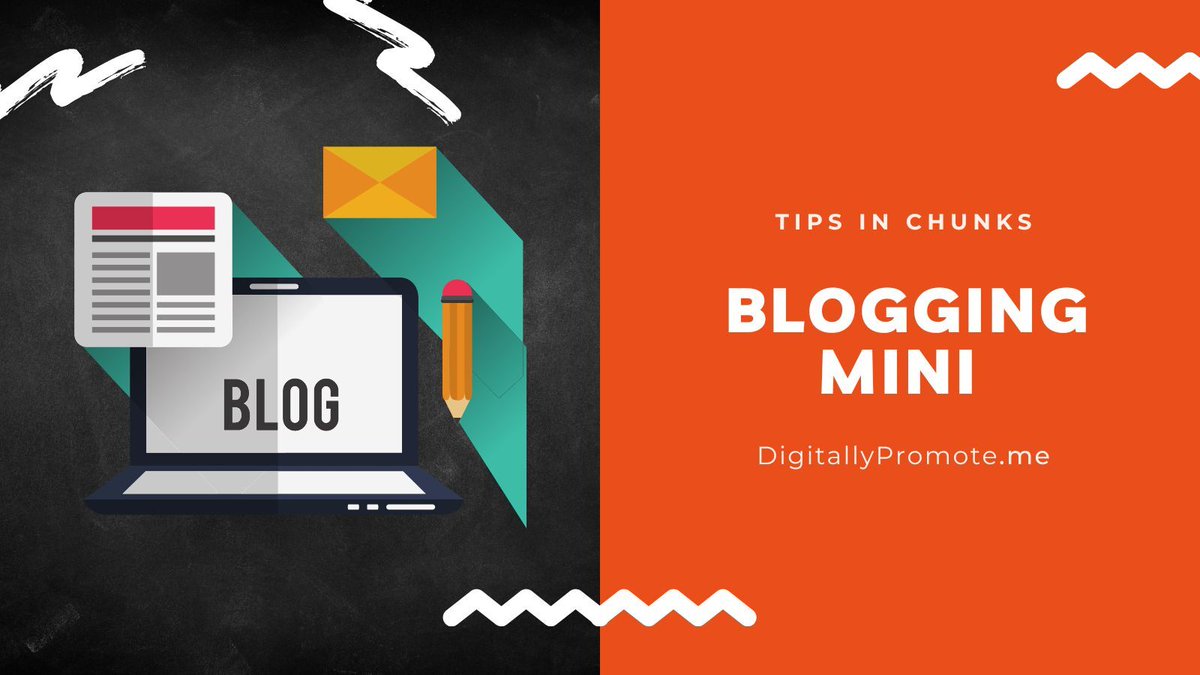 BLOG

TIPS IN CHUNKS

BLOGGING MINI

DigitallyPromote.me