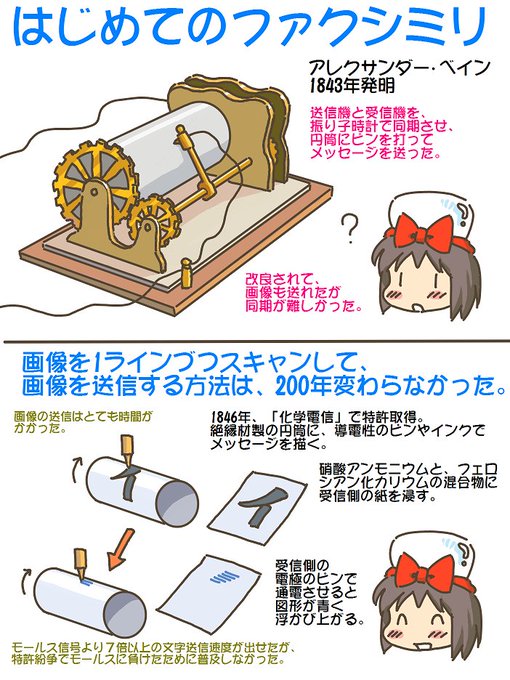 はじめてのファクシミリ

アレクサンダー・ベイン
1843年発明

送信機と受信機を、振り子時計で同期させ、円筒にピンを打ってメッセージを送った。

?

改良されて、画像も送れたが同期が難しかった。

画像を1ラインづつスキャンして、画像を送信する方法は、200年変わらなかった。

画像の送信はとても時間がかかった。

1846年、「化学電信」で特許取得。絶縁材製の円筒に、導電性のピンやインクでメッセージを描く。

イ

イ

硝酸アンモニウムと、フェロシアン化カリウムの混合物に受信側の紙を浸す。

受信側の電極のピンで通電させると図形が青く浮かび上がる。

モールス信号より7倍以上の文字送信速度が出せたが、特許紛争でモールスに負けたために普及しなかった。