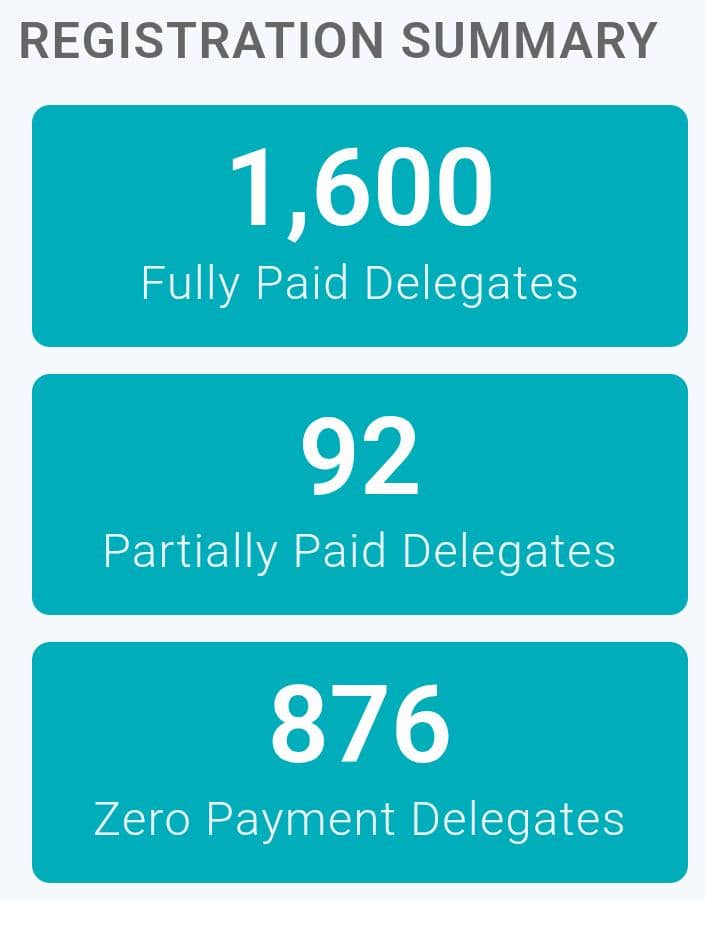 REGISTRATION SUMMARY

1,600
Fully Paid Delegates

92
Partially Paid Delegates

876
Zero Payment Delegates