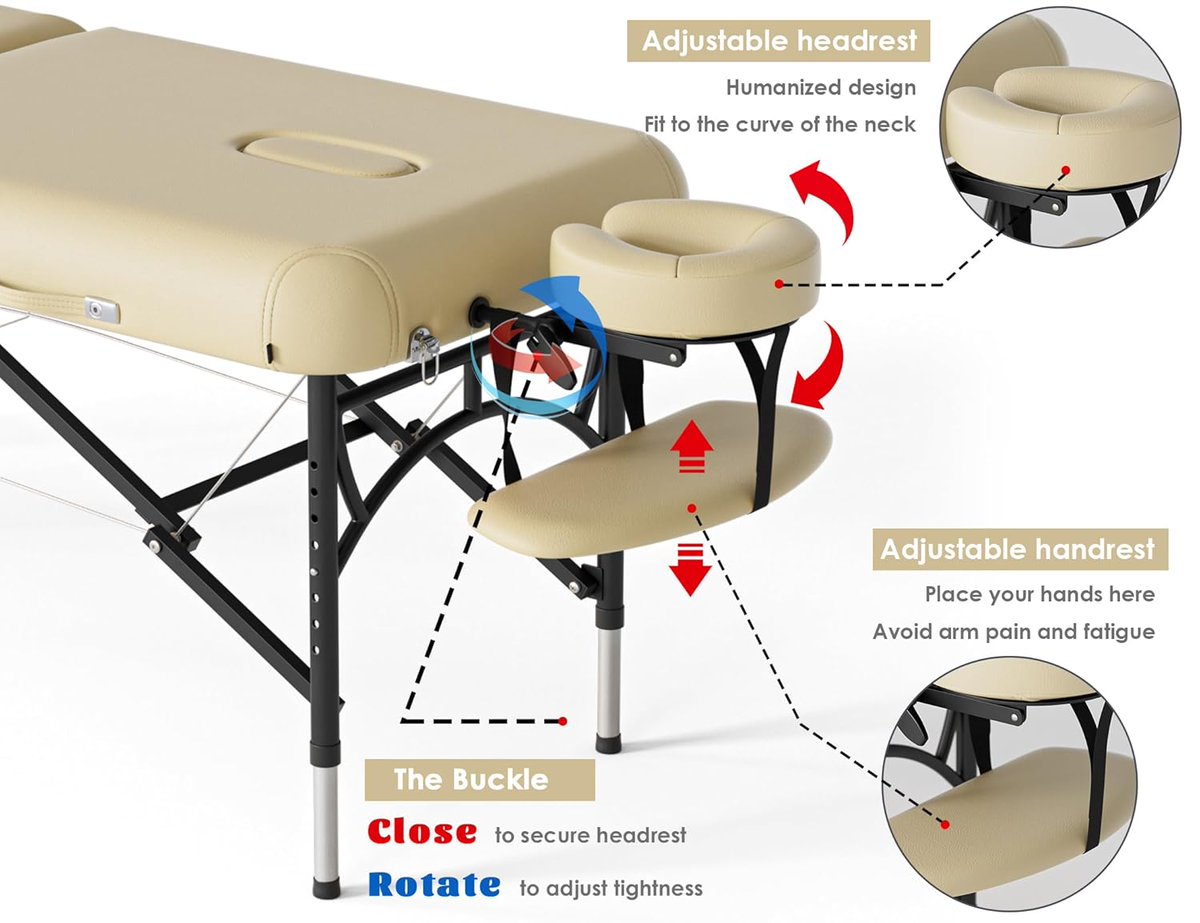 Adjustable headrest

Humanized design

Fit to the curve of the neck

Adjustable handrest

Place your hands here

Avoid arm pain and fatigue

The Buckle

Close to secure headrest

Rotate to adjust tightness