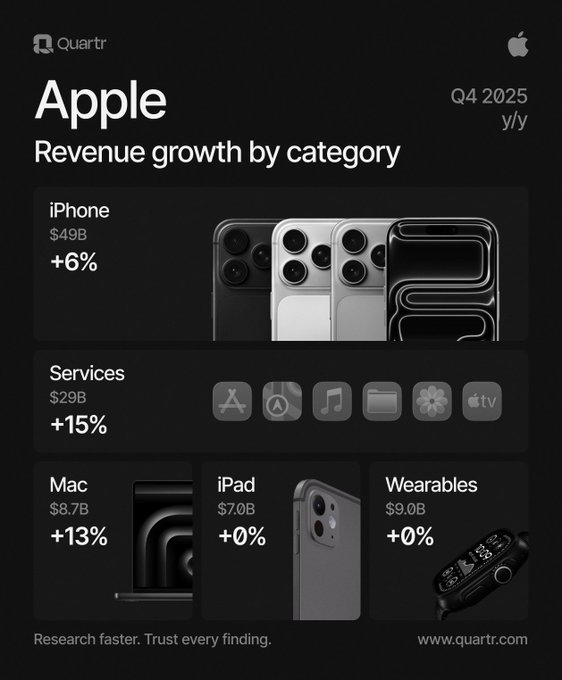 Quartr

Apple

Q4 2025
y/y

Revenue growth by category

iPhone
$49B
+6%

Services
$29B
+15%

tv

Mac
$8.7B
+13%

iPad
$7.0B
+0%

Wearables
$9.0B
+0%

Research faster. Trust every finding.

www.quartr.com