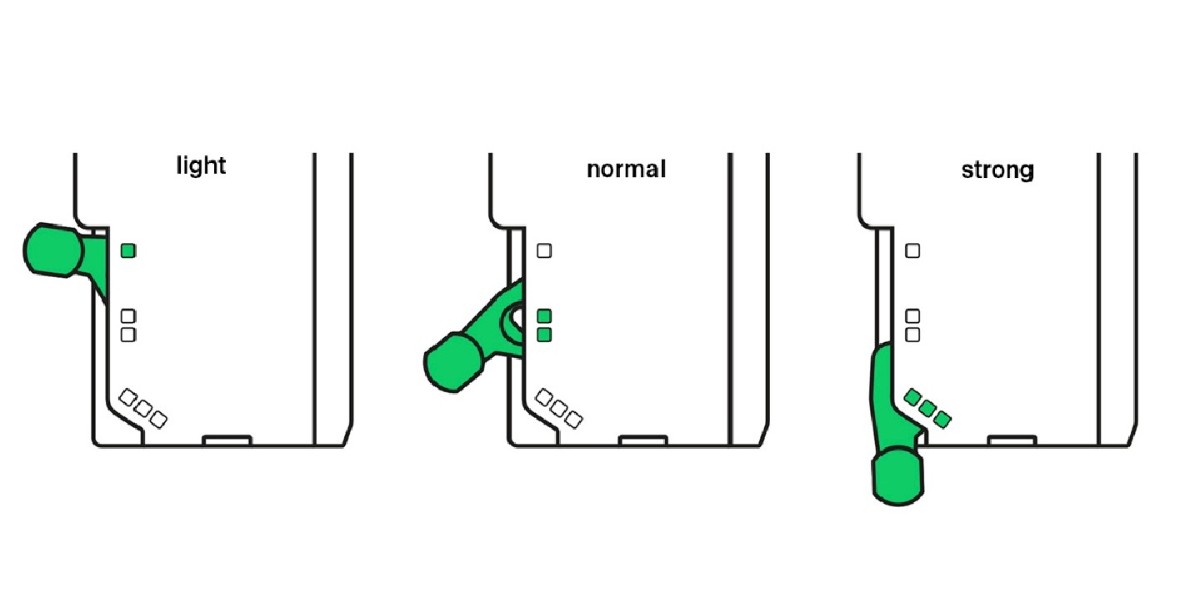 light

normal

strong