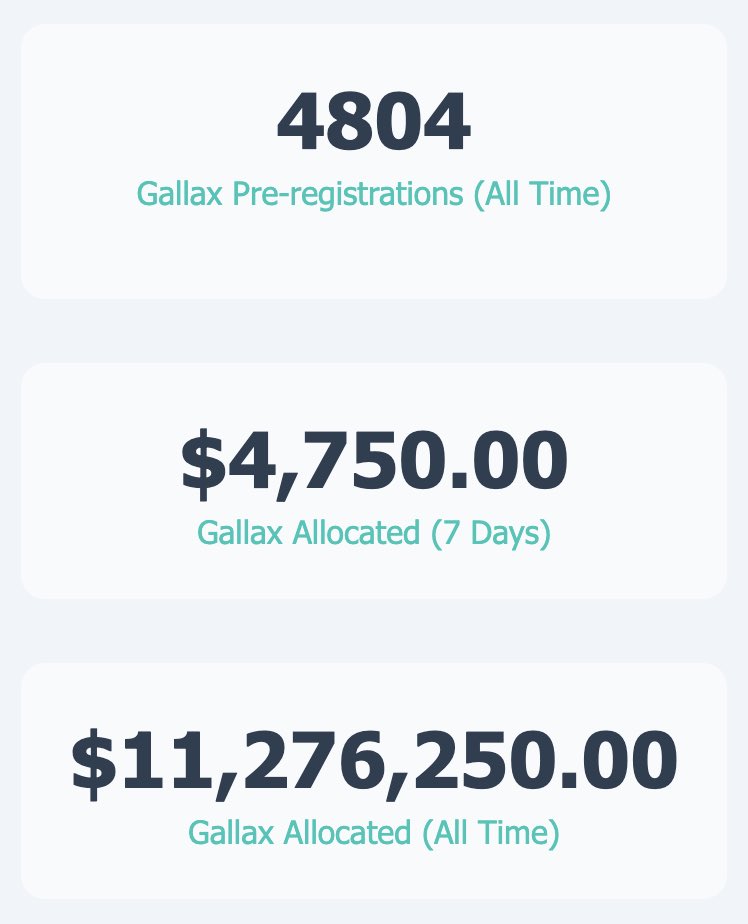 4804
Gallax Pre-registrations (All Time)

\$4,750.00
Gallax Allocated (7 Days)

\$11,276,250.00
Gallax Allocated (All Time)