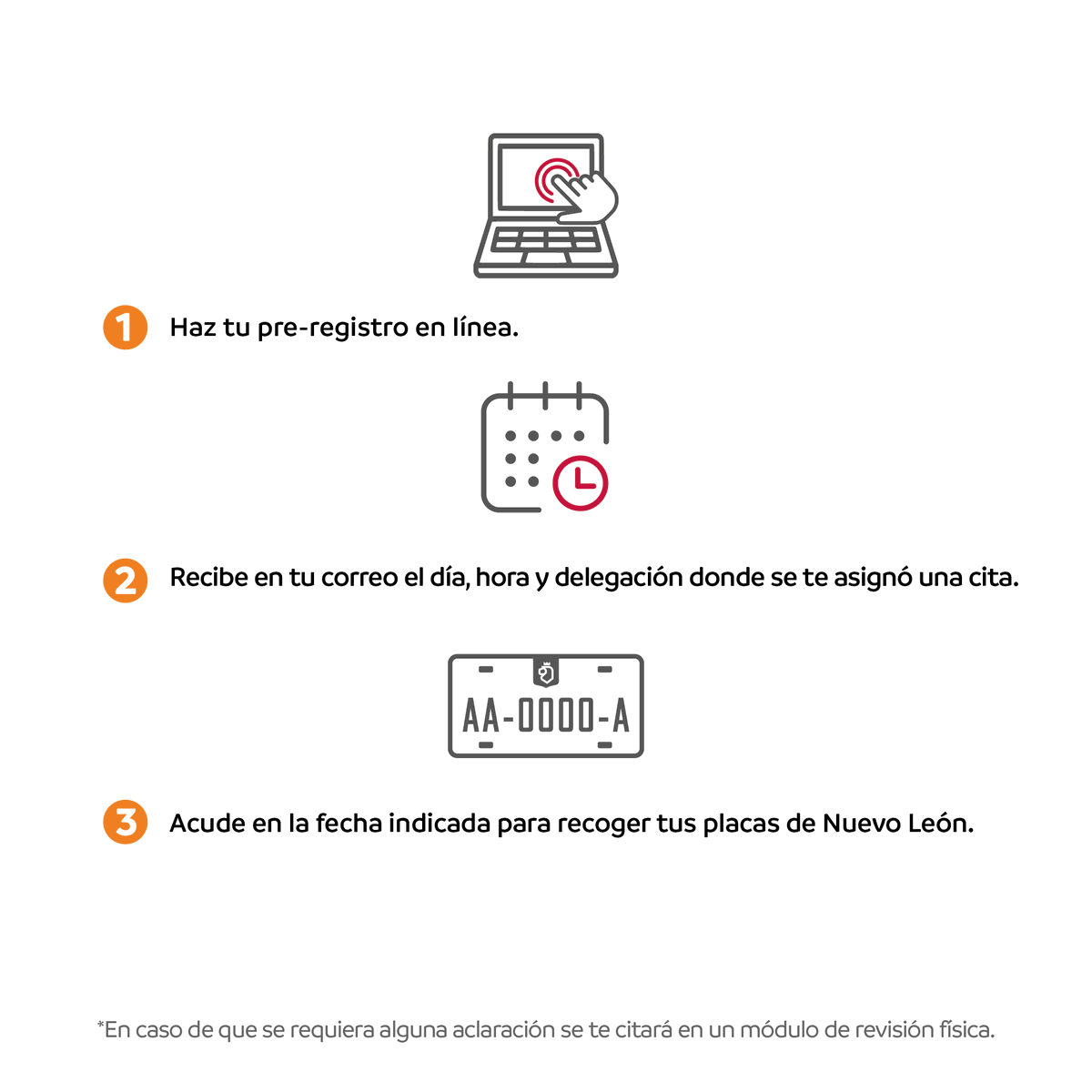 1 Haz tu pre-registro en línea.

2 Recibe en tu correo el día, hora y delegación donde se te asignó una cita.

AA-0000-A

3 Acude en la fecha indicada para recoger tus placas de Nuevo León.

*En caso de que se requiera alguna aclaración se te citará en un módulo de revisión física.