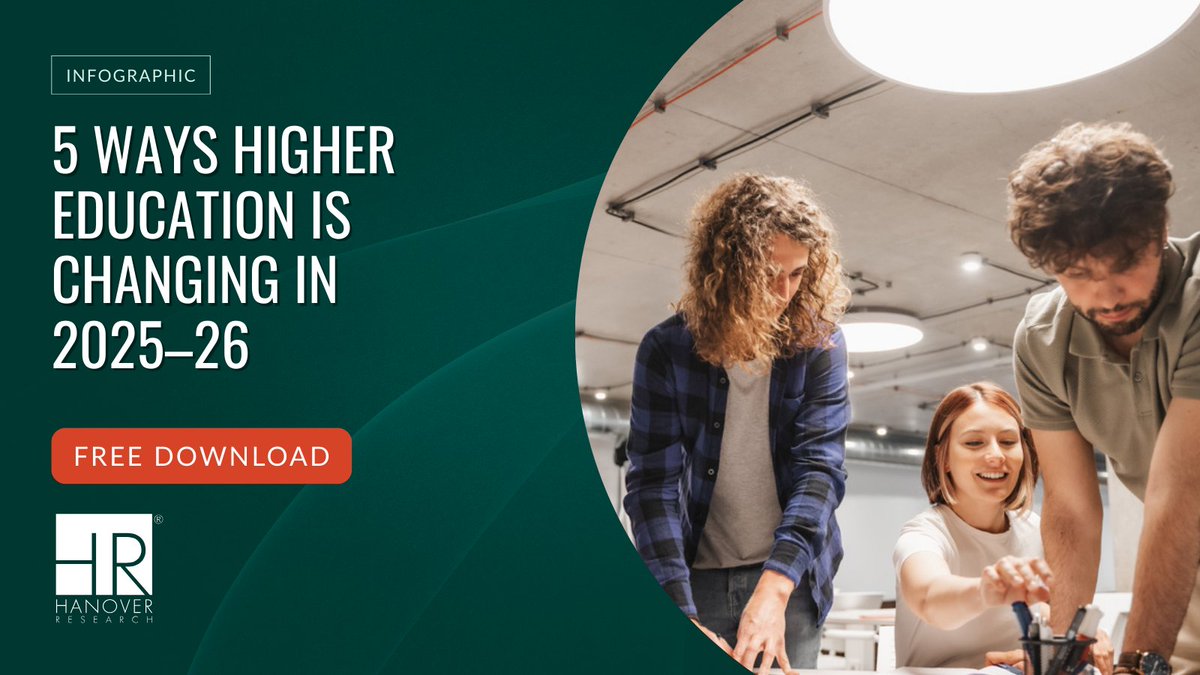 INFOGRAPHIC

5 WAYS HIGHER EDUCATION IS CHANGING IN 2025–26

FREE DOWNLOAD

HR®
HANOVER
RESEARCH