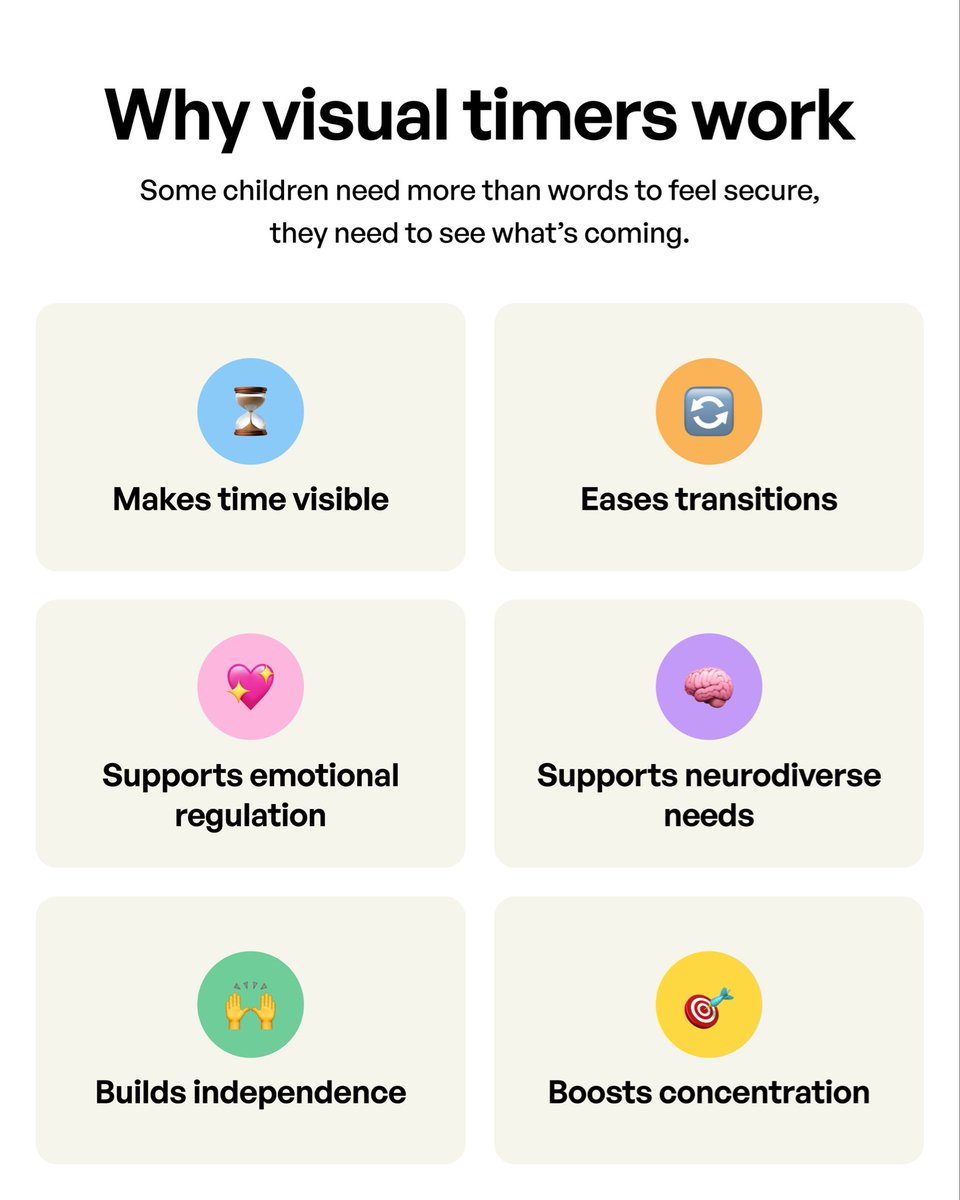 Why visual timers work

Some children need more than words to feel secure, they need to see what's coming.

Makes time visible

Eases transitions

Supports emotional regulation

Supports neurodiverse needs

Builds independence

Boosts concentration