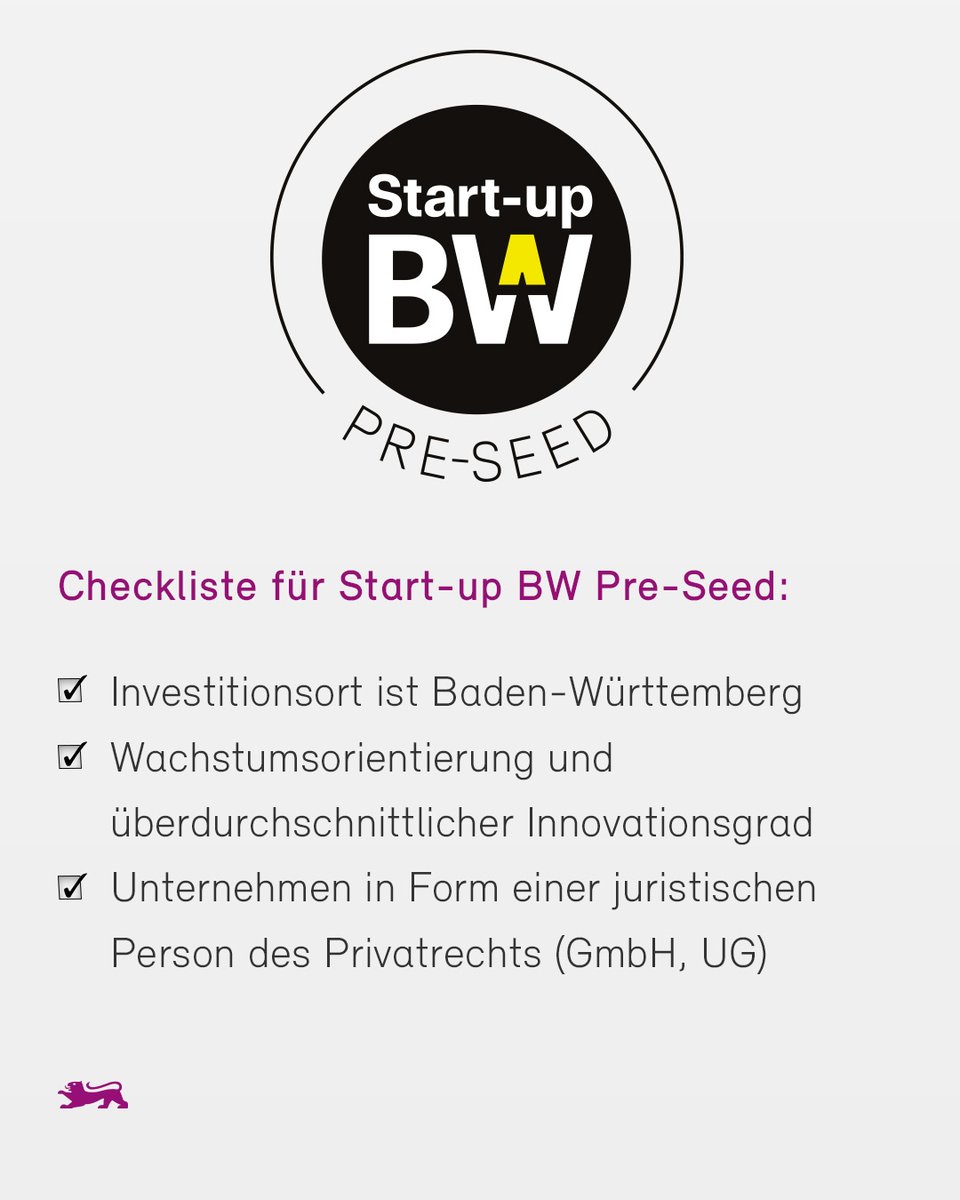 Start-up
BW
PRE-SEED

Checkliste für Start-up BW Pre-Seed:

☑ Investitionsort ist Baden-Württemberg
☑ Wachstumsorientierung und überdurchschnittlicher Innovationsgrad
☑ Unternehmen in Form einer juristischen Person des Privatrechts (GmbH, UG)