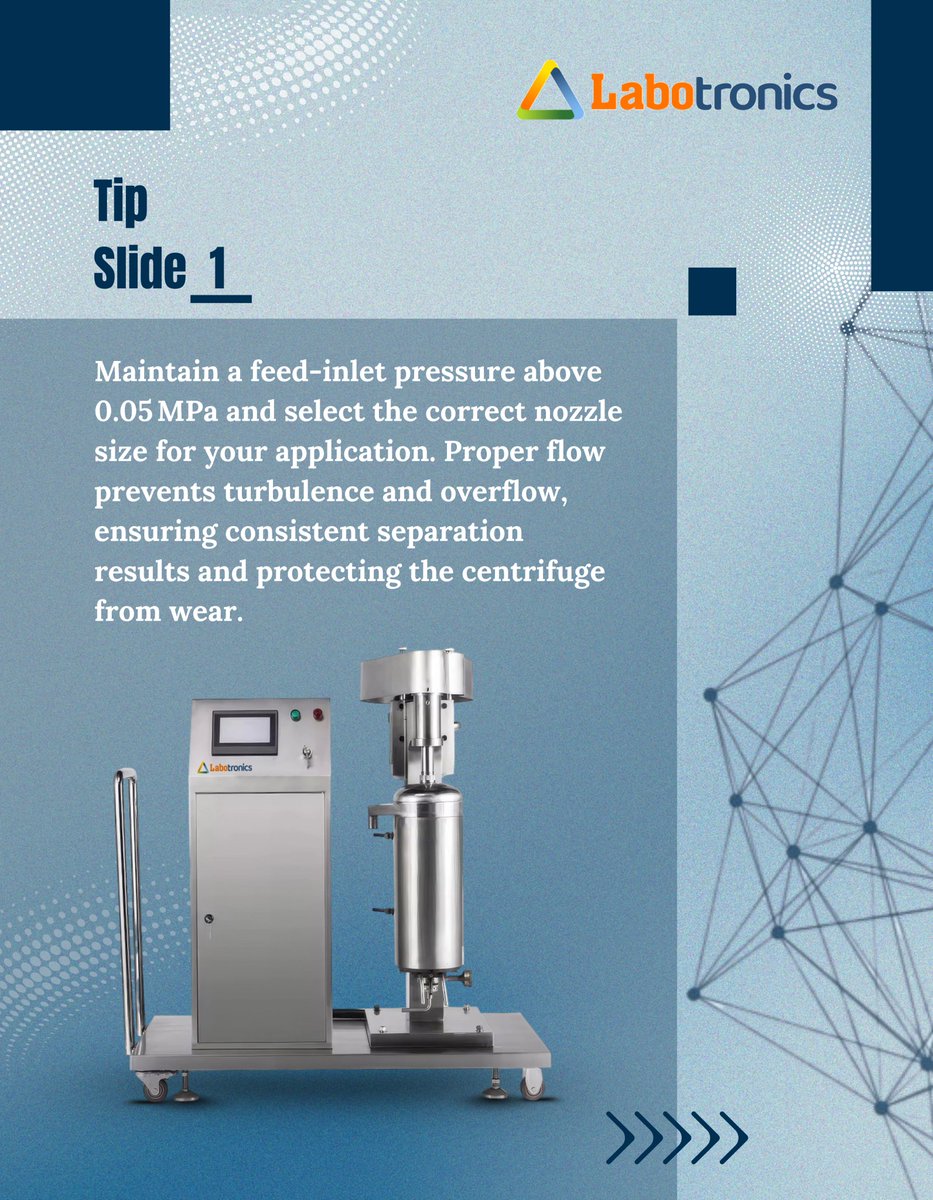 Labotronics

Tip
Slide_1_

Maintain a feed-inlet pressure above 0.05 MPa and select the correct nozzle size for your application. Proper flow prevents turbulence and overflow, ensuring consistent separation results and protecting the centrifuge from wear.

Labotronics