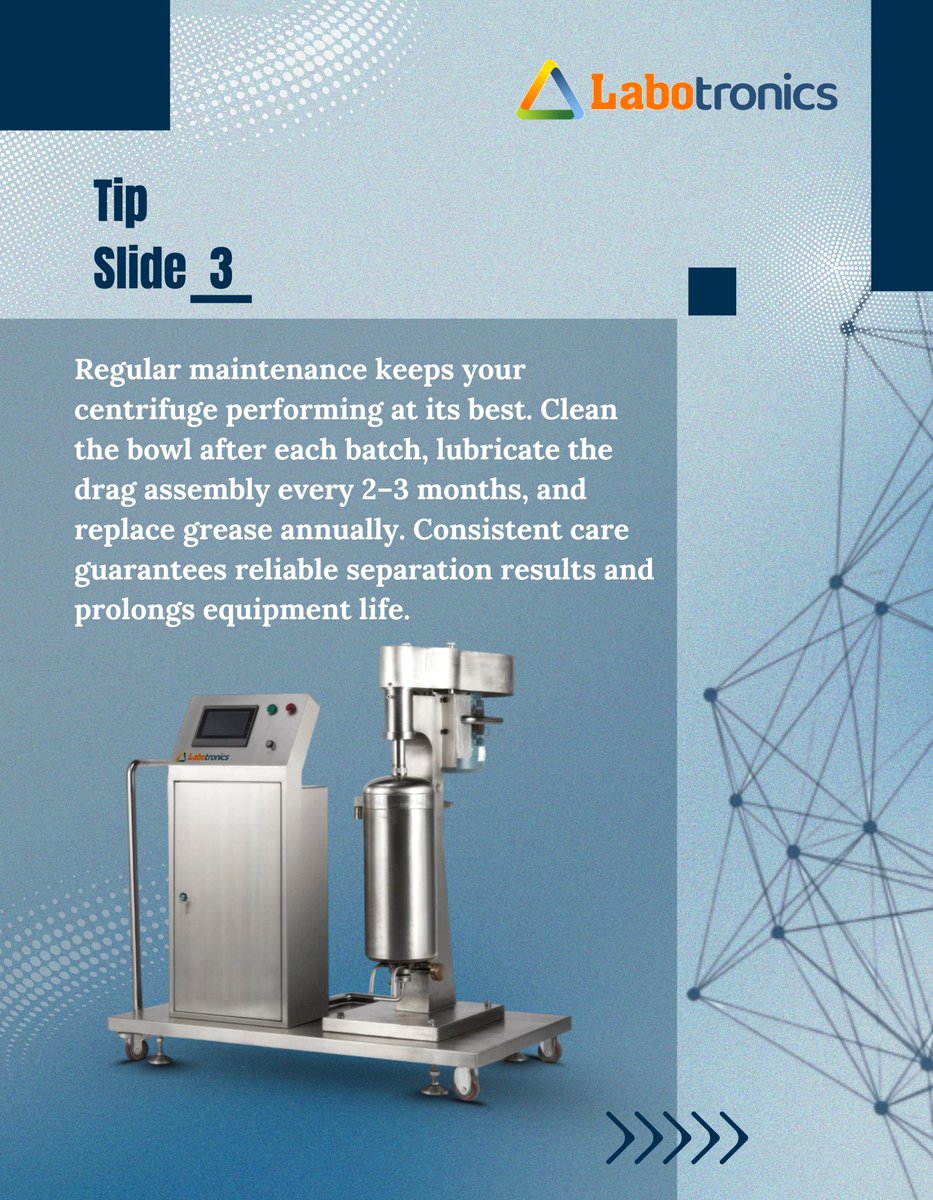 Labotronics

Tip
Slide_3_

Regular maintenance keeps your centrifuge performing at its best. Clean the bowl after each batch, lubricate the drag assembly every 2–3 months, and replace grease annually. Consistent care guarantees reliable separation results and prolongs equipment life.

Labotronics