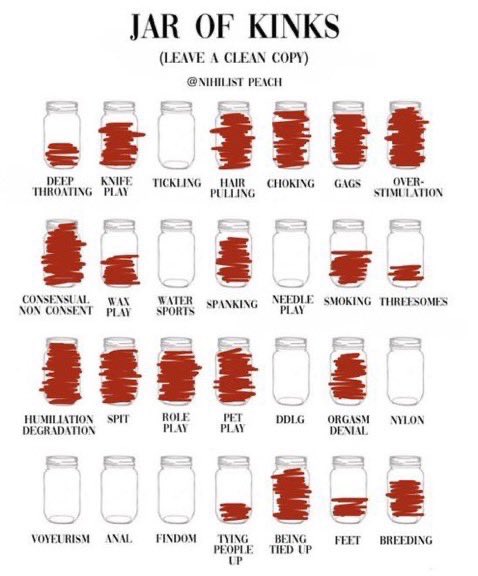 JAR OF KINKS
(LEAVE A CLEAN COPY)
@NIHILIST PEACH

DEEP THROATING
KNIFE PLAY
TICKLING
HAIR PULLING
CHOKING
GAGS
OVER-STIMULATION

CONSENSUAL NON CONSENT
WAX PLAY
WATER SPORTS
SPANKING
NEEDLE PLAY
SMOKING
THREESOMES

HUMILIATION DEGRADATION
SPIT
ROLE PLAY
PET PLAY
DDLG
ORGASM DENIAL
NYLON

VOYEURISM
ANAL
FINDOM
TYING PEOPLE UP
BEING TIED UP
FEET
BREEDING