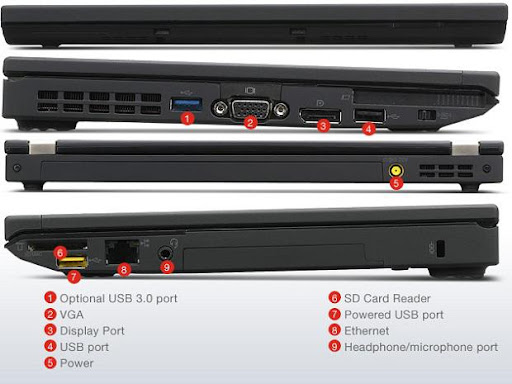 1
2
3
4
5
6
7
8
9

1 Optional USB 3.0 port
2 VGA
3 Display Port
4 USB port
5 Power

6 SD Card Reader
7 Powered USB port
8 Ethernet
9 Headphone/microphone port