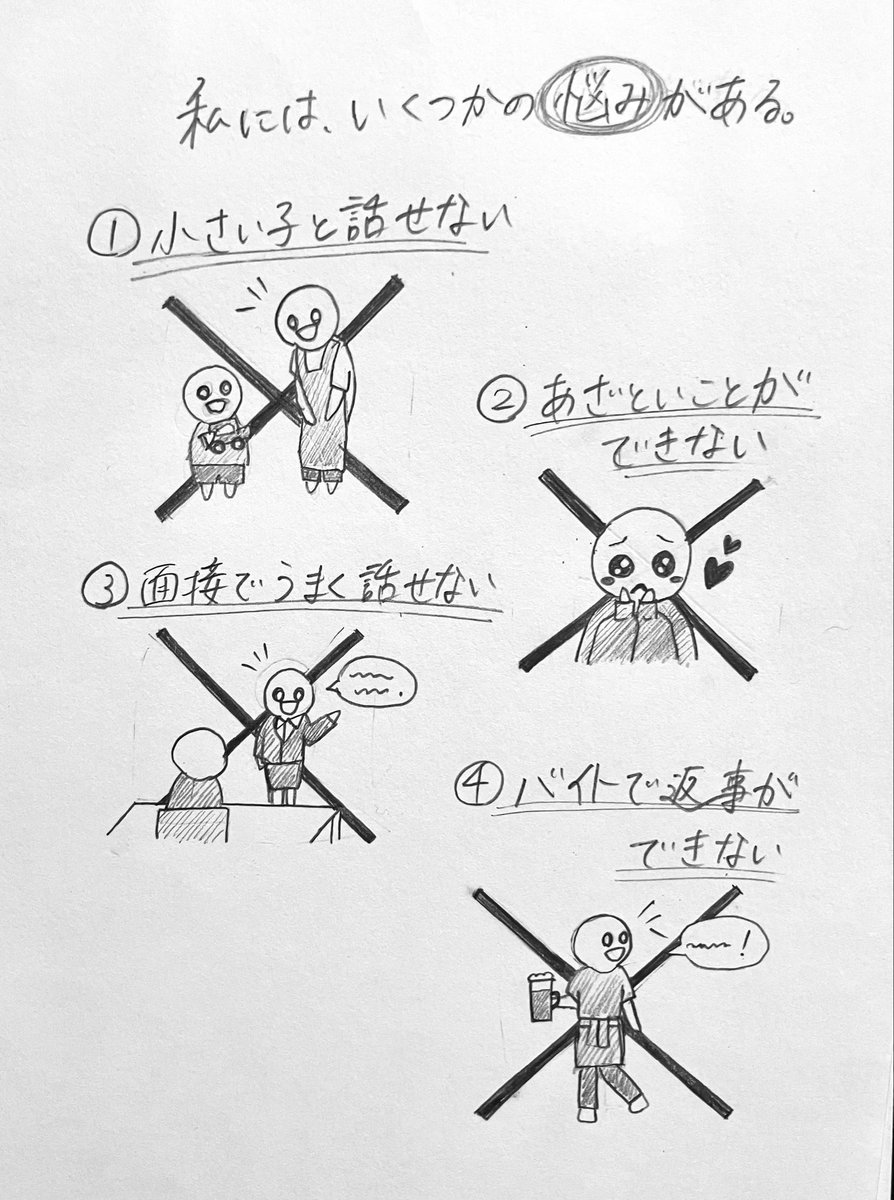 私には、いくつかの悩みがある。

① 小さい子と話せない

② あざといことができない

③ 面接でうまく話せない

④ バイトで返事ができない