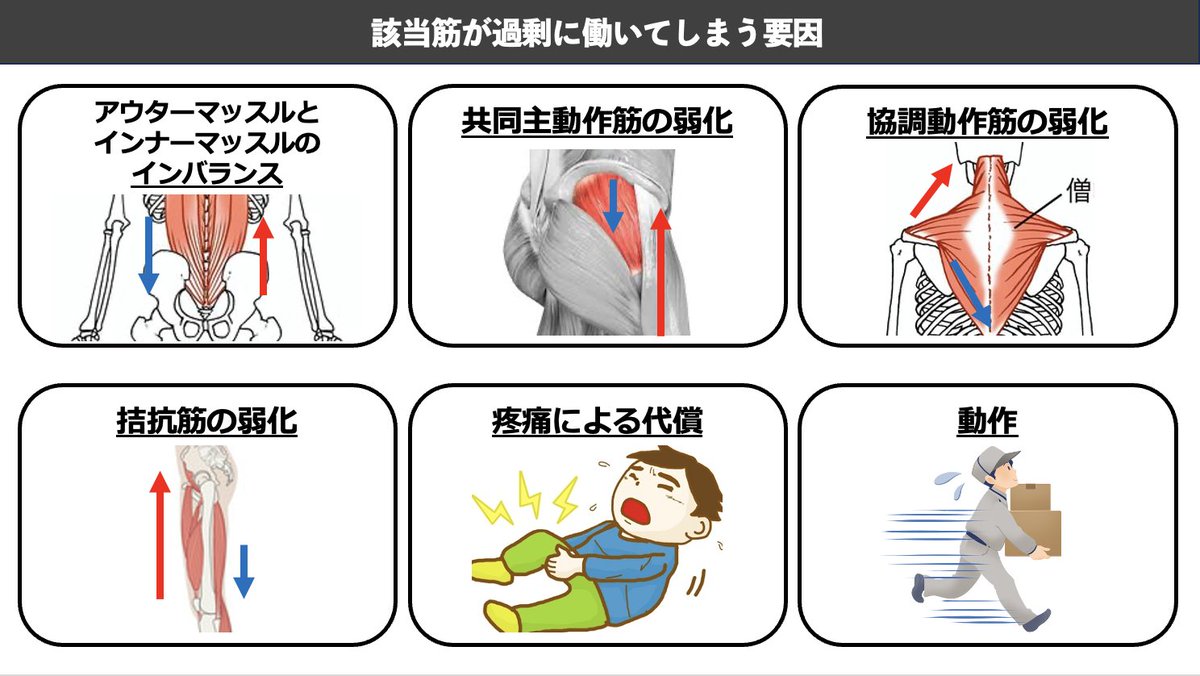 該当筋が過剰に働いてしまう要因

アウターマッスルとインナーマッスルのインバランス

共同主動作筋の弱化

協調動作筋の弱化

僧

拮抗筋の弱化

疼痛による代償

動作