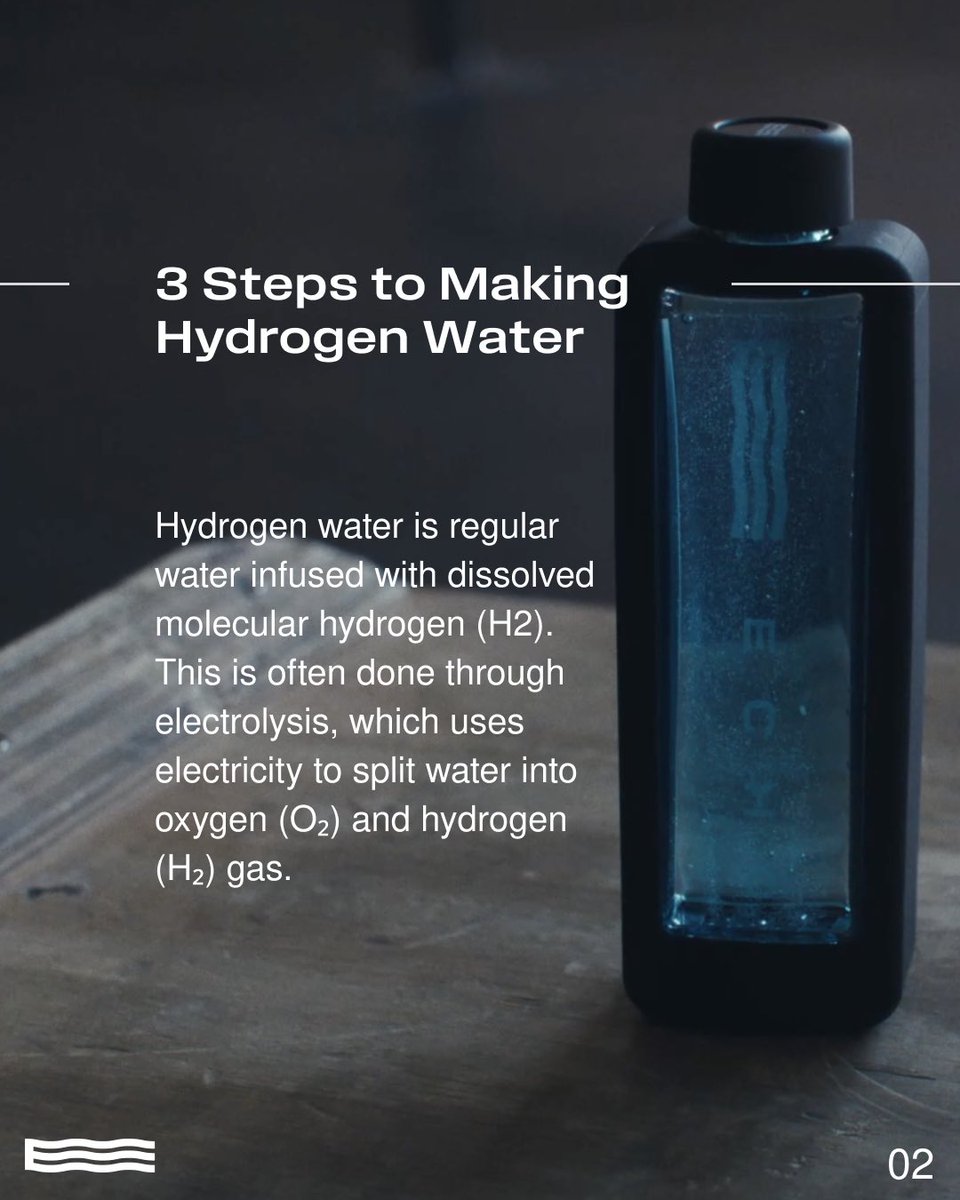 3 Steps to Making Hydrogen Water

Hydrogen water is regular water infused with dissolved molecular hydrogen (H2). This is often done through electrolysis, which uses electricity to split water into oxygen ($O_2$) and hydrogen ($H_2$) gas.

ECH

02