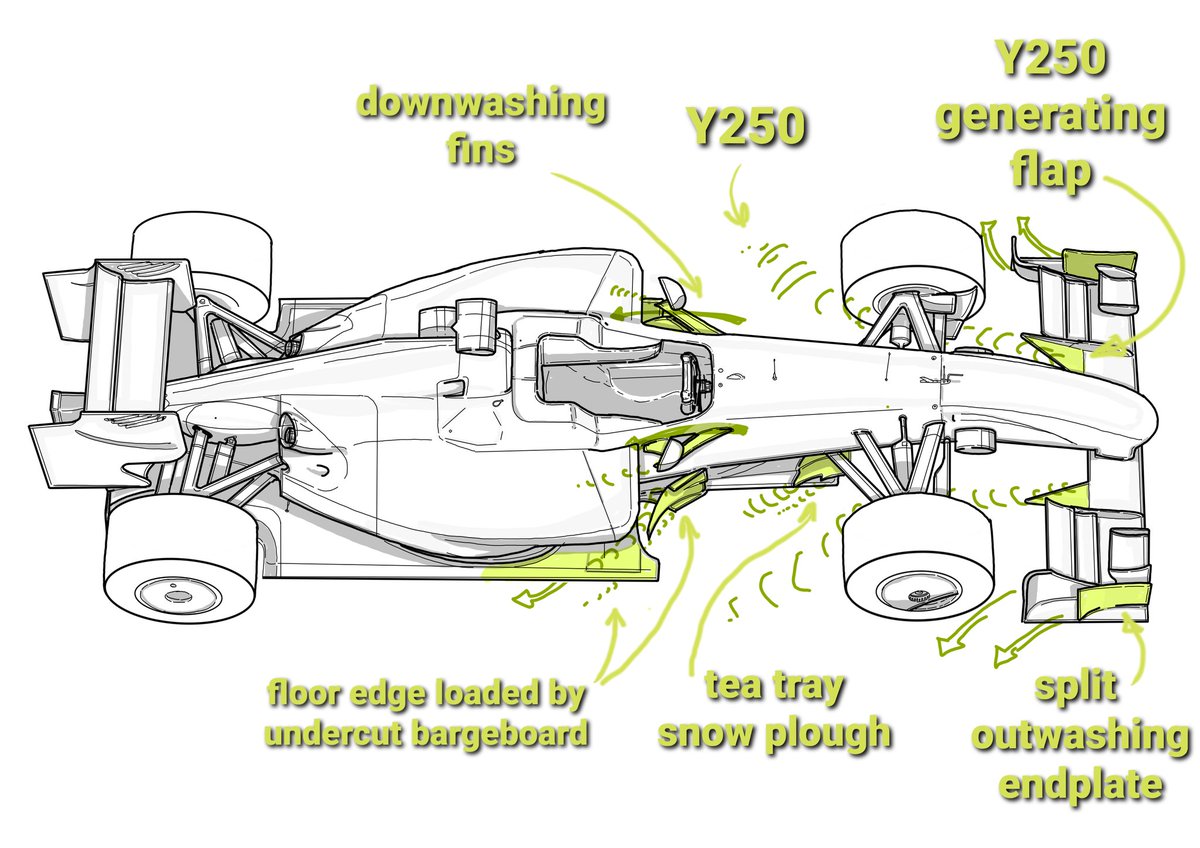 downwashing fins

Y250

Y250 generating flap

floor edge loaded by undercut bargeboard

tea tray snow plough

split outwashing endplate