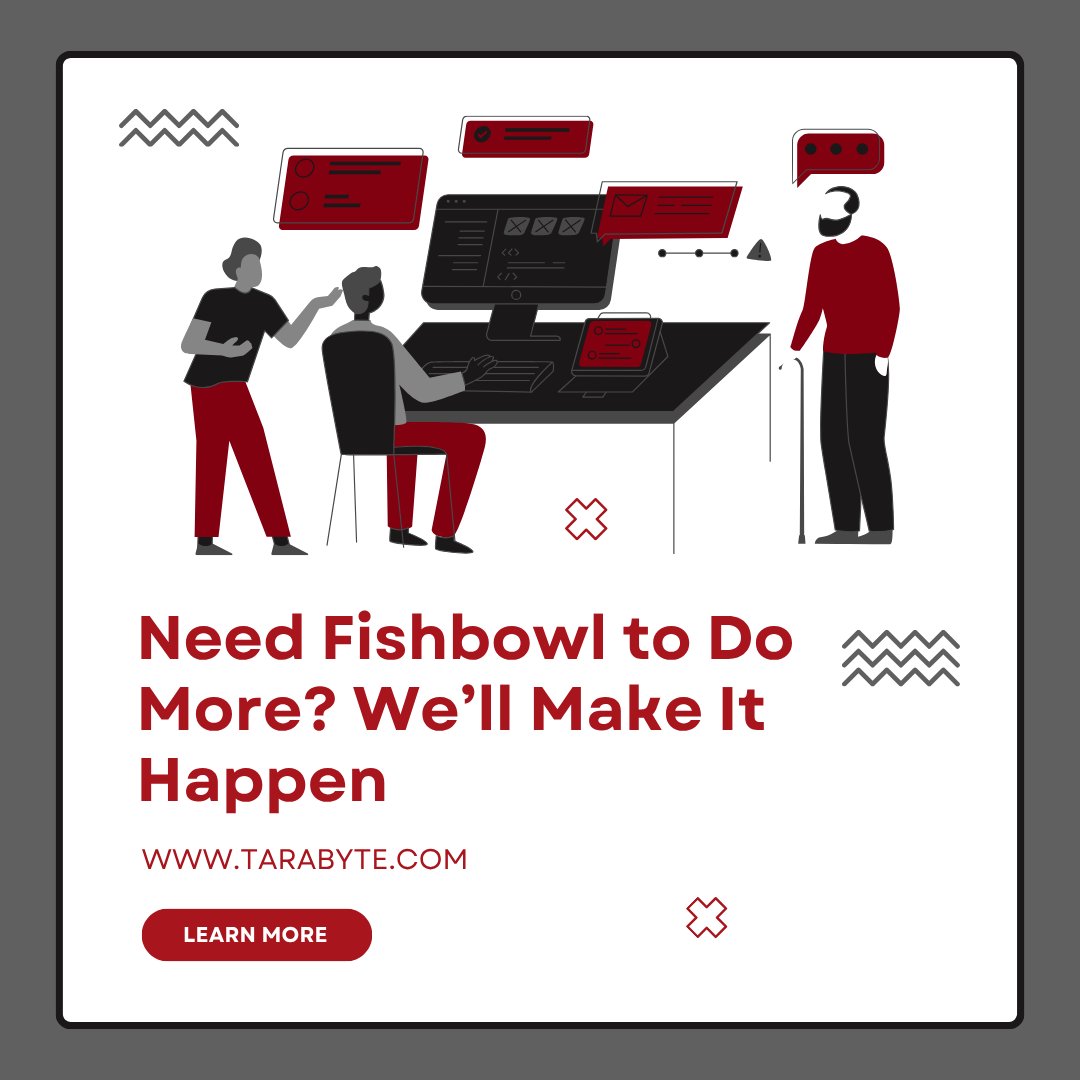 Need Fishbowl to Do More? We’ll Make It Happen

WWW.TARABYTE.COM

LEARN MORE