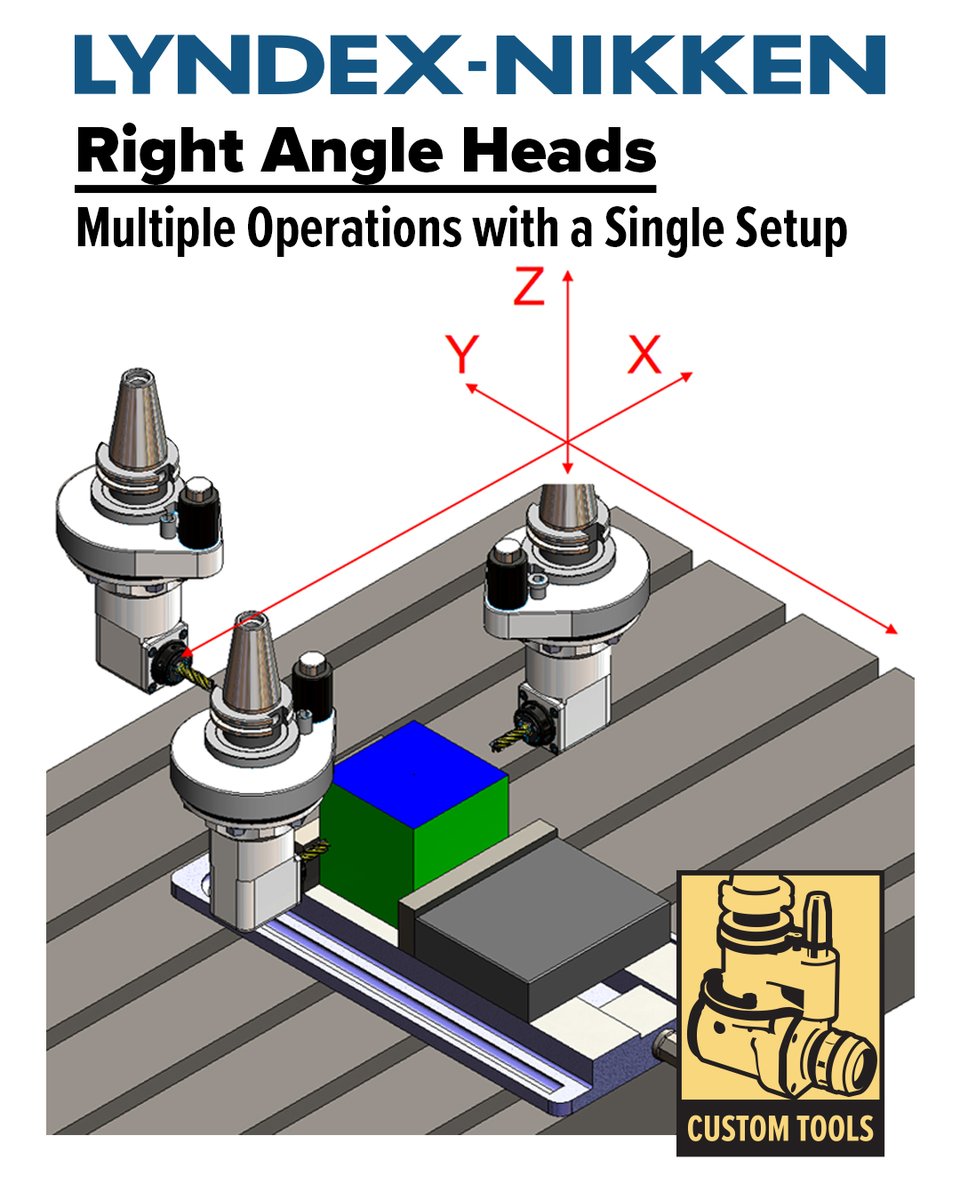 LYNDEX-NIKKEN

Right Angle Heads

Multiple Operations with a Single Setup

Z

Y

X

CUSTOM TOOLS