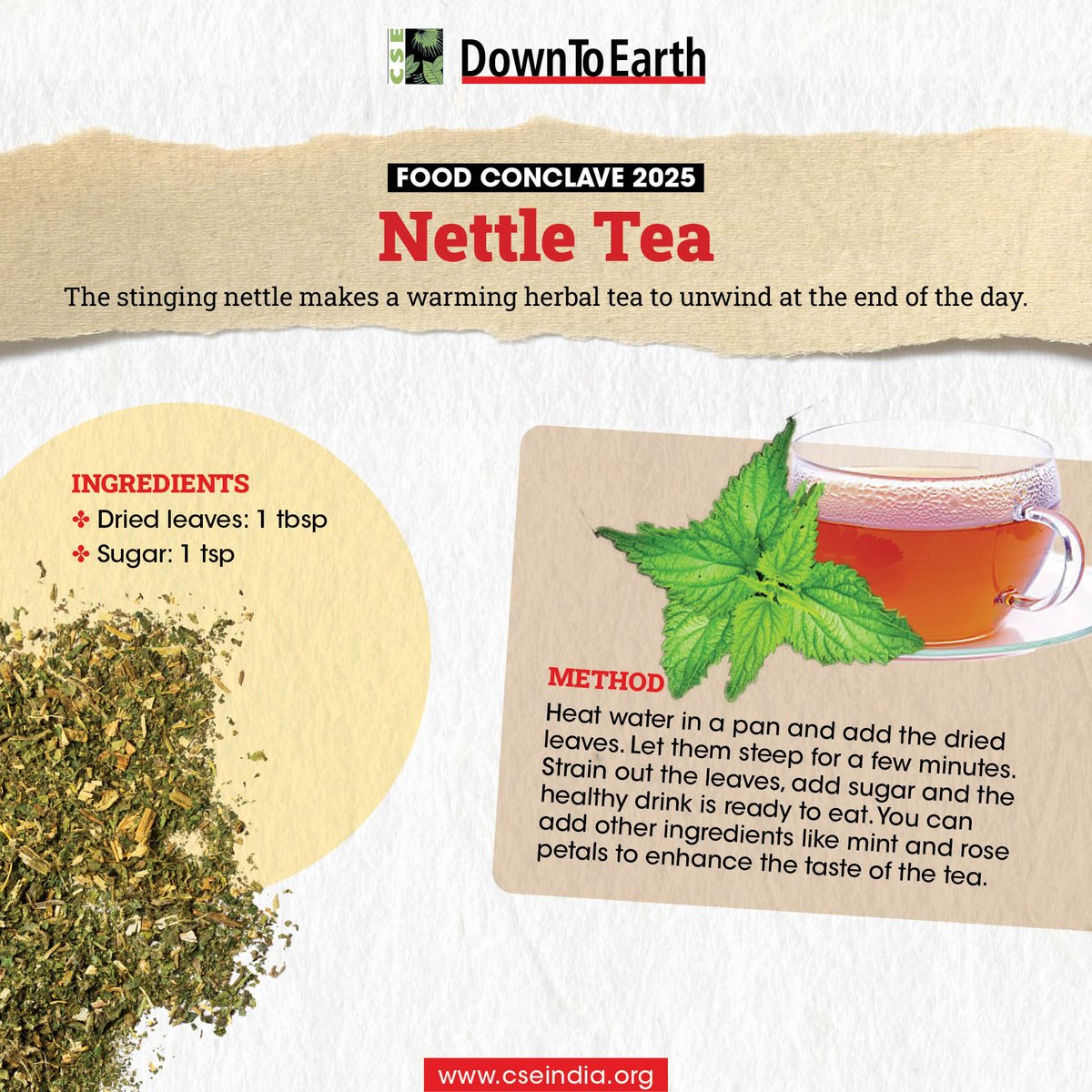 CSE DownToEarth

FOOD CONCLAVE 2025

Nettle Tea

The stinging nettle makes a warming herbal tea to unwind at the end of the day.

INGREDIENTS
✤ Dried leaves: 1 tbsp
✤ Sugar: 1 tsp

METHOD
Heat water in a pan and add the dried leaves. Let them steep for a few minutes. Strain out the leaves, add sugar and the healthy drink is ready to eat. You can add other ingredients like mint and rose petals to enhance the taste of the tea.

www.cseindia.org