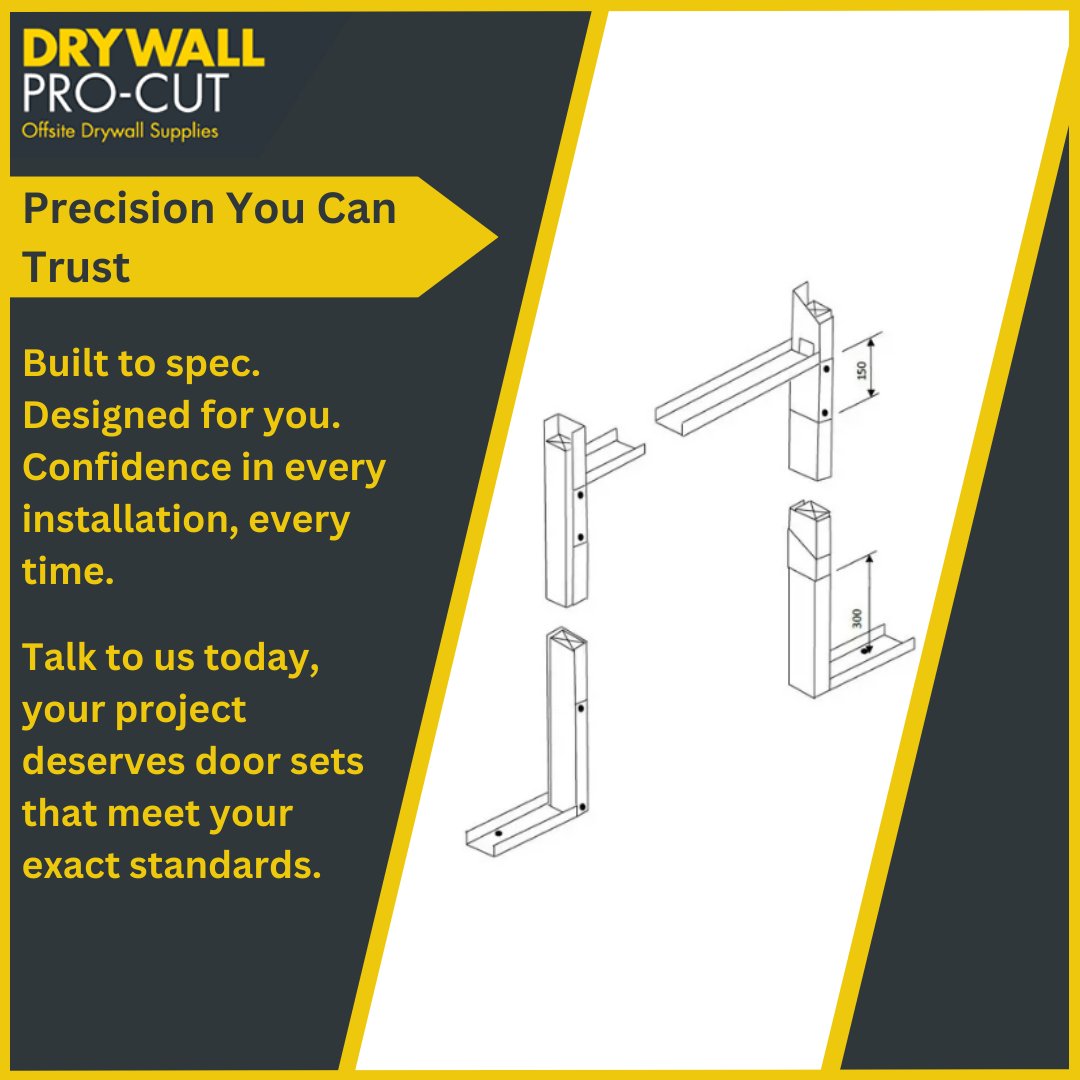 DRYWALL
PRO-CUT
Offsite Drywall Supplies

Precision You Can Trust

Built to spec. Designed for you. Confidence in every installation, every time.

Talk to us today, your project deserves door sets that meet your exact standards.

150

300