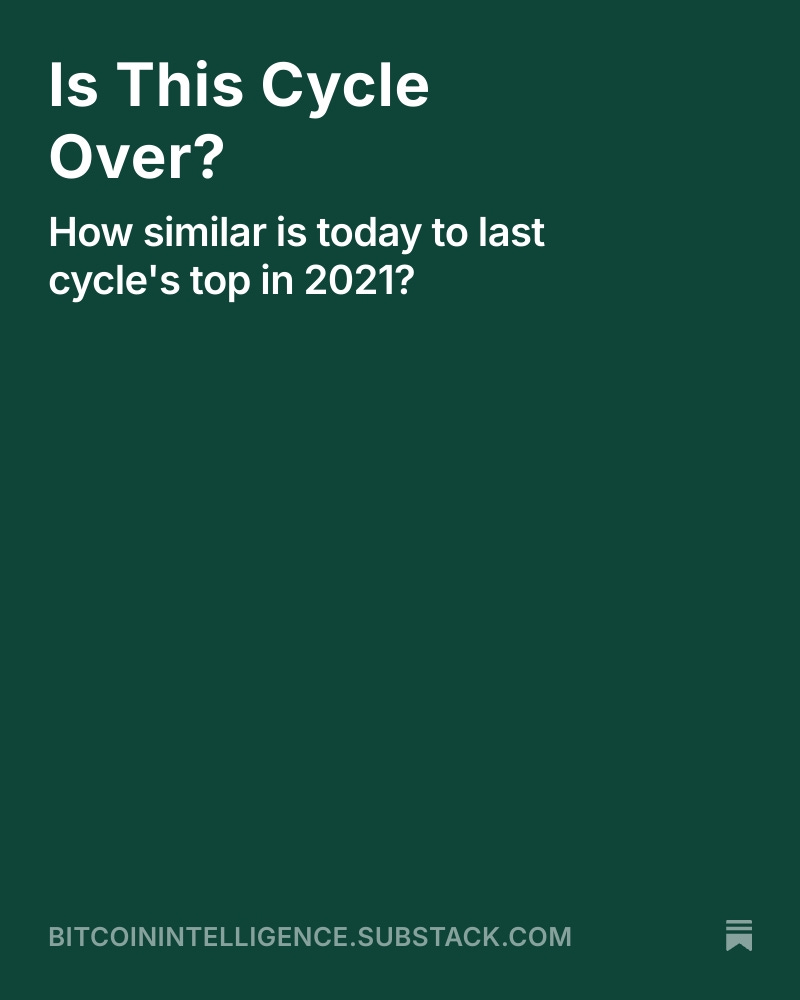 Is This Cycle Over?

How similar is today to last cycle's top in 2021?

BITCOININTELLIGENCE.SUBSTACK.COM