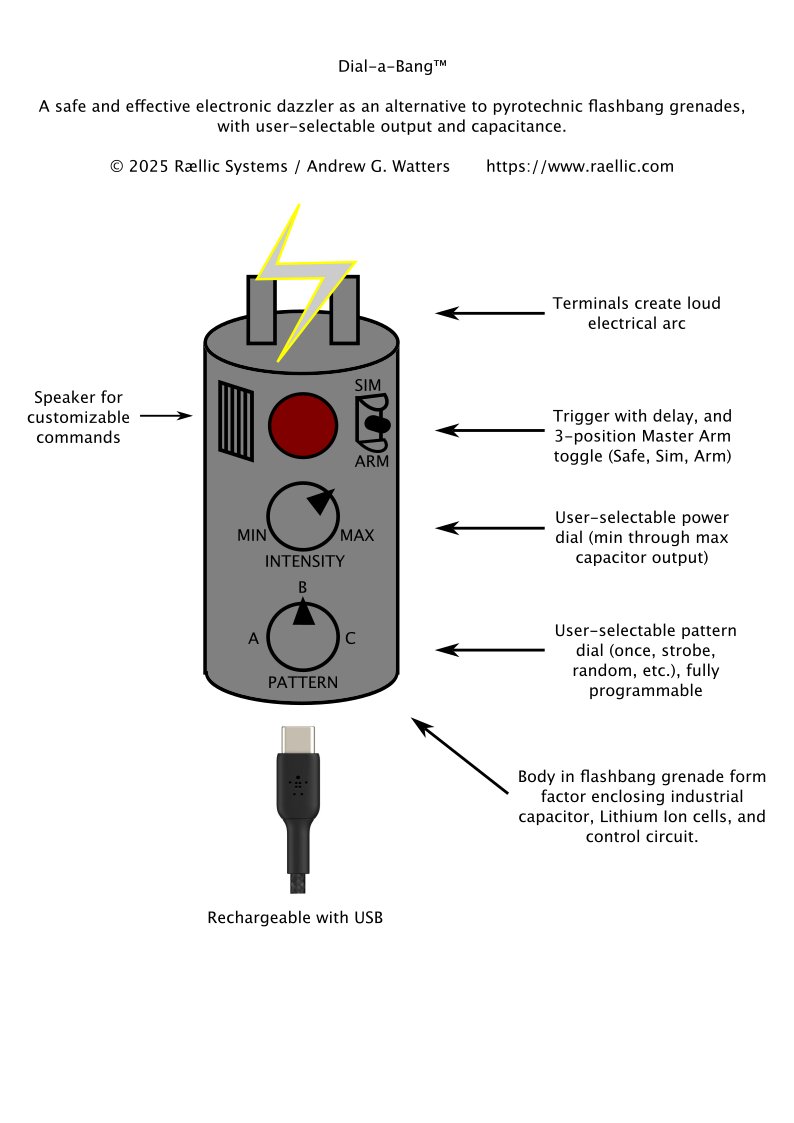 Dial-a-Bang™

A safe and effective electronic dazzler as an alternative to pyrotechnic flashbang grenades, with user-selectable output and capacitance.

© 2025 Rællic Systems / Andrew G. Watters https://www.raellic.com

Terminals create loud electrical arc

Speaker for customizable commands

SIM

ARM

Trigger with delay, and 3-position Master Arm toggle (Safe, Sim, Arm)

MIN

MAX

INTENSITY

User-selectable power dial (min through max capacitor output)

B

A

C

PATTERN

User-selectable pattern dial (once, strobe, random, etc.), fully programmable

Body in flashbang grenade form factor enclosing industrial capacitor, Lithium Ion cells, and control circuit.

Rechargeable with USB