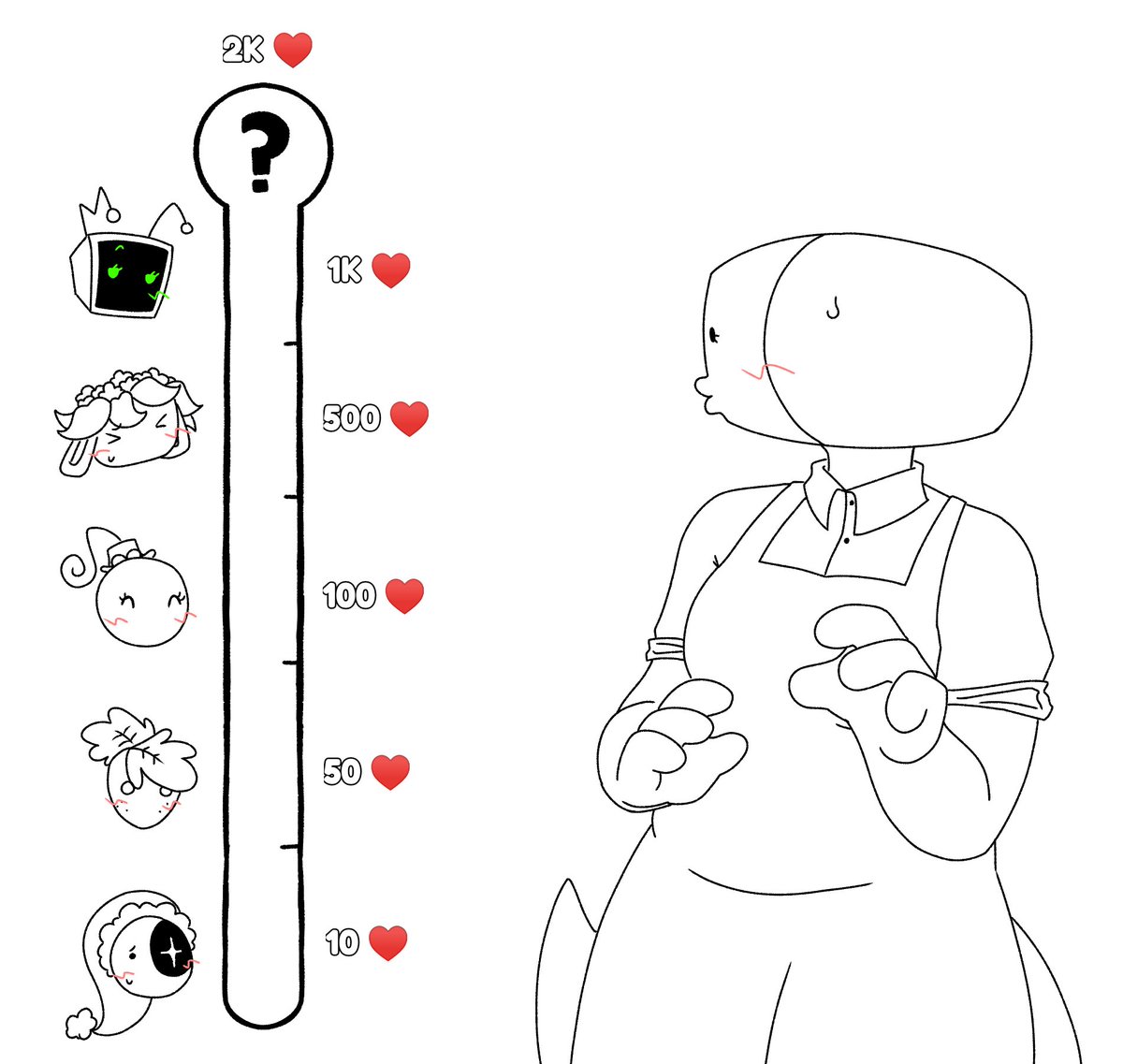 2K ❤
?
1K ❤
500 ❤
100 ❤
50 ❤
10 ❤