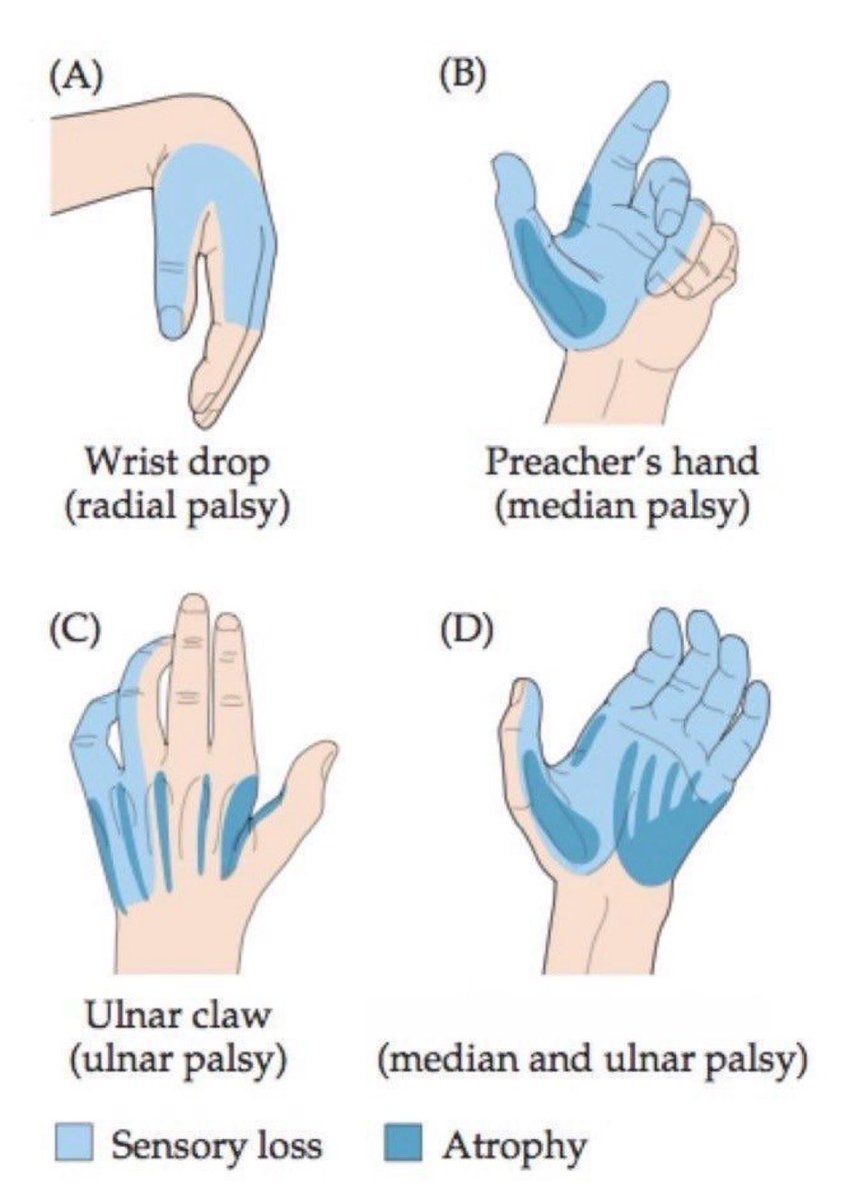 (A)

Wrist drop
(radial palsy)

(B)

Preacher's hand
(median palsy)

(C)

Ulnar claw
(ulnar palsy)

(D)

(median and ulnar palsy)

Sensory loss

Atrophy