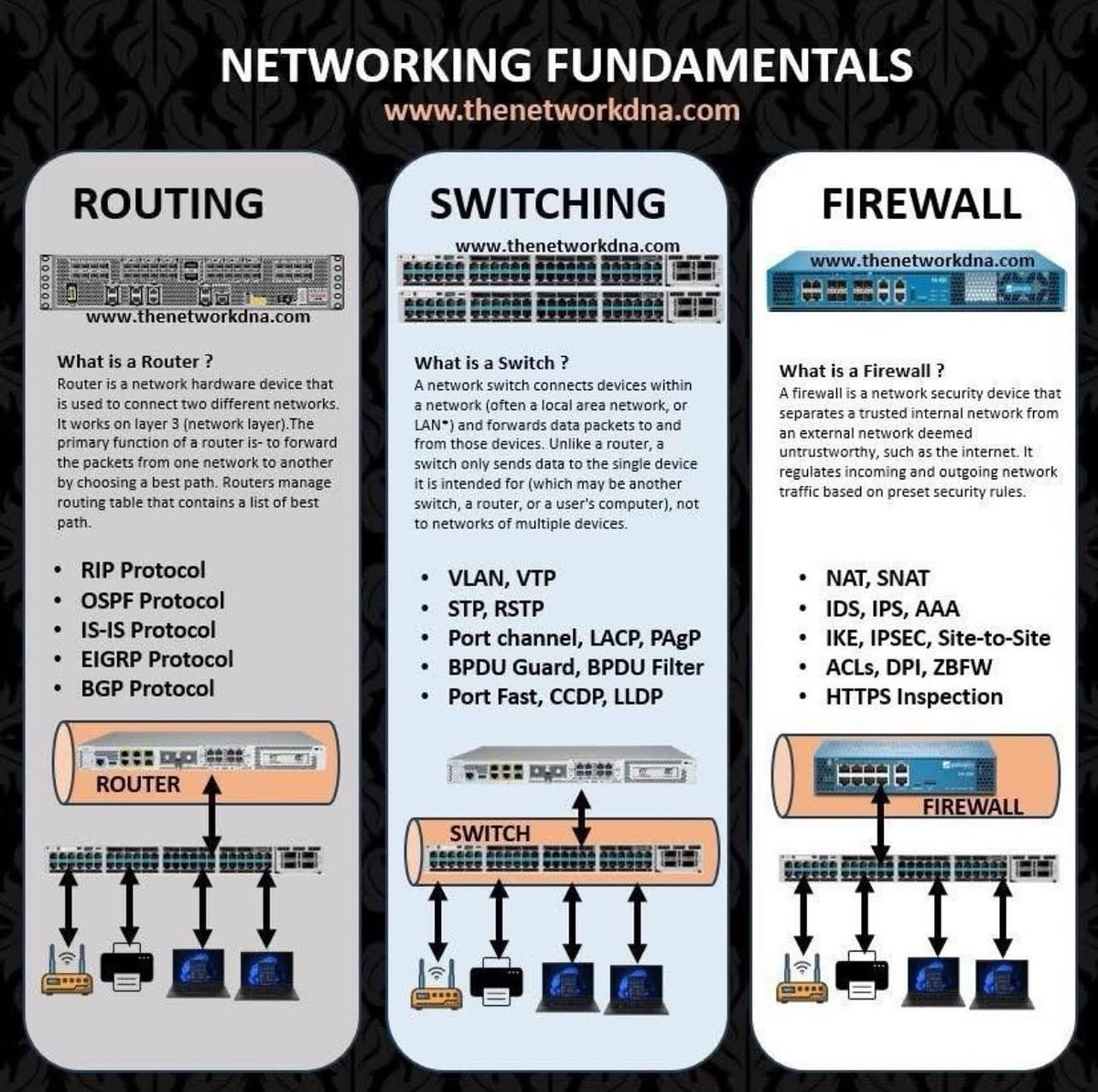 NETWORKING FUNDAMENTALS
www.thenetworkdna.com

ROUTING

www.thenetworkdna.com

What is a Router ?
Router is a network hardware device that is used to connect two different networks. It works on layer 3 (network layer).The primary function of a router is- to forward the packets from one network to another by choosing a best path. Routers manage routing table that contains a list of best path.

• RIP Protocol
• OSPF Protocol
• IS-IS Protocol
• EIGRP Protocol
• BGP Protocol

ROUTER

SWITCHING

www.thenetworkdna.com

What is a Switch ?
A network switch connects devices within a network (often a local area network, or LAN*) and forwards data packets to and from those devices. Unlike a router, a switch only sends data to the single device it is intended for (which may be another switch, a router, or a user's computer), not to networks of multiple devices.

• VLAN, VTP
• STP, RSTP
• Port channel, LACP, PAgP
• BPDU Guard, BPDU Filter
• Port Fast, CCDP, LLDP

SWITCH

FIREWALL

www.thenetworkdna.com

What is a Firewall ?
A firewall is a network security device that separates a trusted internal network from an external network deemed untrustworthy, such as the internet. It regulates incoming and outgoing network traffic based on preset security rules.

• NAT, SNAT
• IDS, IPS, AAA
• IKE, IPSEC, Site-to-Site
• ACLs, DPI, ZBFW
• HTTPS Inspection

FIREWALL