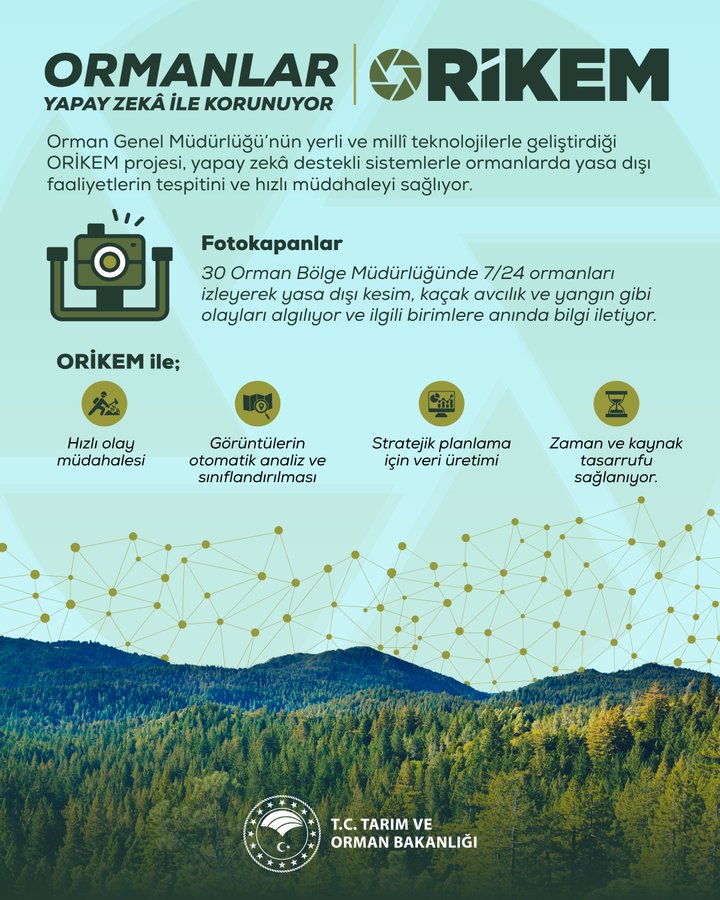 ORMANLAR
YAPAY ZEKÂ İLE KORUNUYOR

ORİKEM

Orman Genel Müdürlüğü'nün yerli ve millî teknolojilerle geliştirdiği ORİKEM projesi, yapay zekâ destekli sistemlerle ormanlarda yasa dışı faaliyetlerin tespitini ve hızlı müdahaleyi sağlıyor.

Fotokapanlar

30 Orman Bölge Müdürlüğünde 7/24 ormanları izleyerek yasa dışı kesim, kaçak avcılık ve yangın gibi olayları algılıyor ve ilgili birimlere anında bilgi iletiyor.

ORİKEM ile;

Hızlı olay müdahalesi

Görüntülerin otomatik analiz ve sınıflandırılması

Stratejik planlama için veri üretimi

Zaman ve kaynak tasarrufu sağlanıyor.

T.C. TARIM VE ORMAN BAKANLIĞI