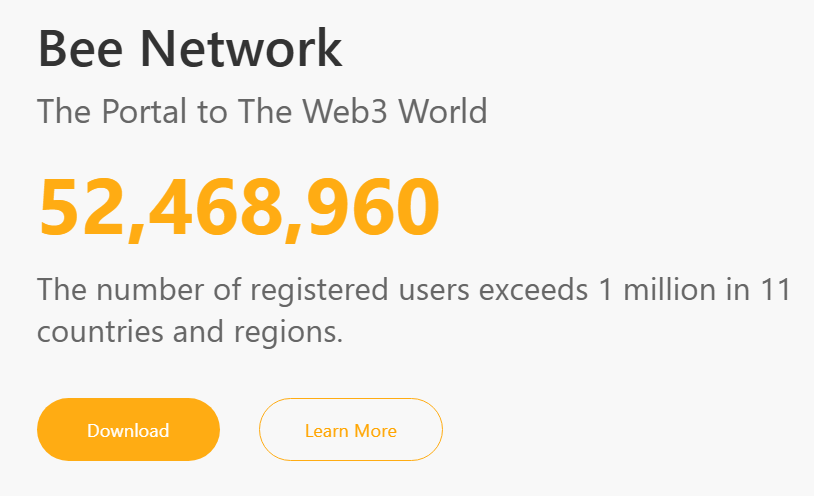 Bee Network

The Portal to The Web3 World

52,468,960

The number of registered users exceeds 1 million in 11 countries and regions.

Download

Learn More