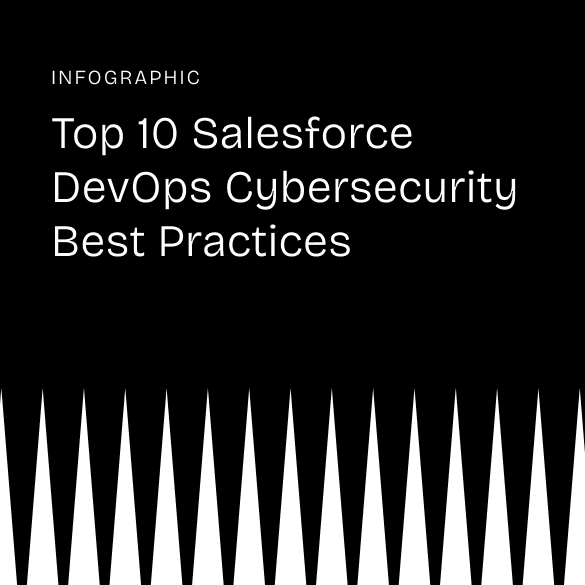 INFOGRAPHIC

Top 10 Salesforce DevOps Cybersecurity Best Practices