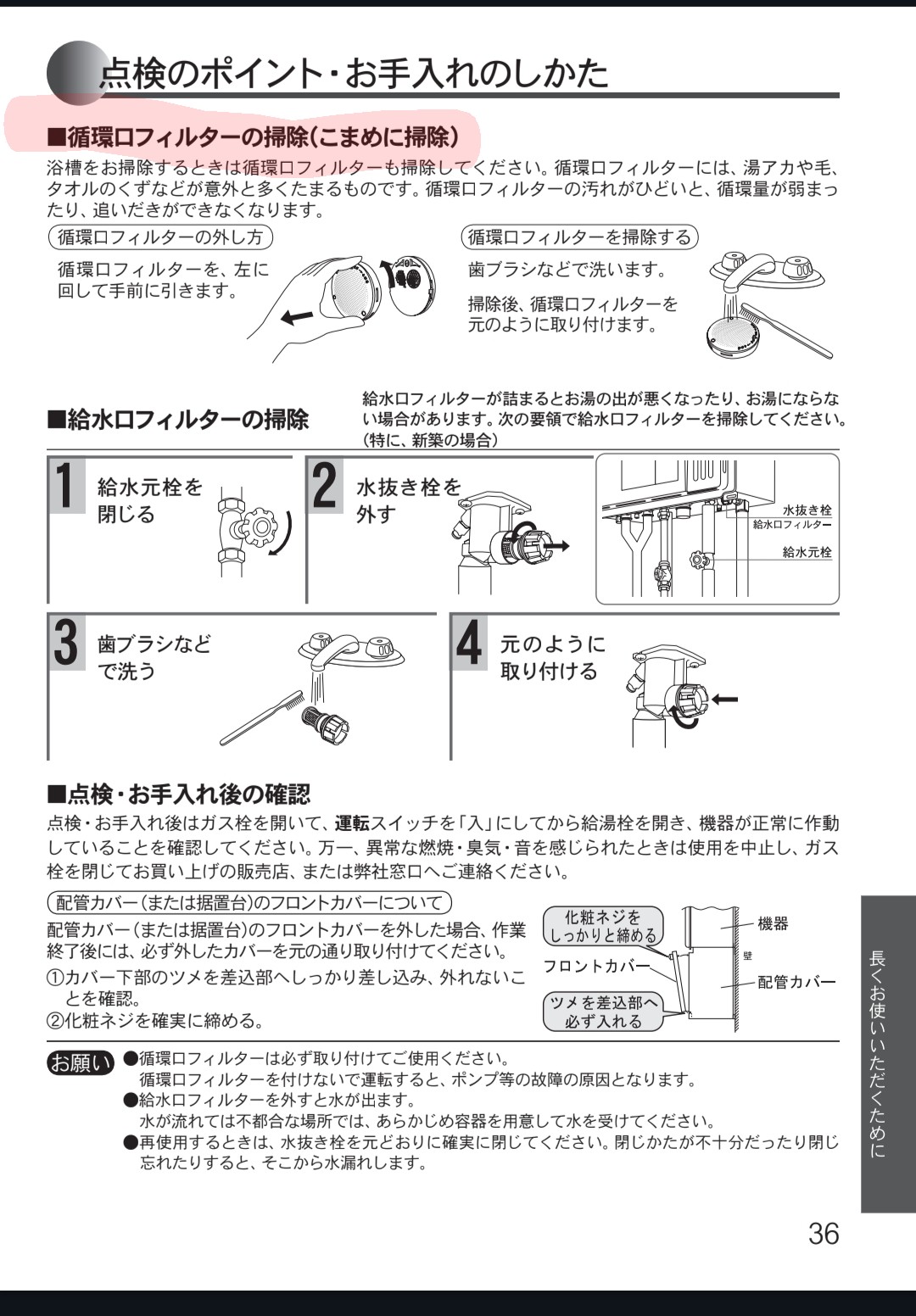 点検のポイント・お手入れのしかた

■循環口フィルターの掃除(こまめに掃除)

浴槽をお掃除するときは循環口フィルターも掃除してください。循環口フィルターには、湯アカや毛、タオルのくずなどが意外と多くたまるものです。循環口フィルターの汚れがひどいと、循環量が弱まったり、追いだきができなくなります。

循環口フィルターの外し方

循環口フィルターを、左に回して手前に引きます。

循環口フィルターを掃除する

歯ブラシなどで洗います。

掃除後、循環口フィルターを元のように取り付けます。

■給水口フィルターの掃除

給水口フィルターが詰まるとお湯の出が悪くなったり、お湯にならない場合があります。次の要領で給水口フィルターを掃除してください。(特に、新築の場合)

1 給水元栓を閉じる

2 水抜き栓を外す

水抜き栓
給水口フィルター
給水元栓

3 歯ブラシなどで洗う

4 元のように取り付ける

■点検・お手入れ後の確認

点検・お手入れ後はガス栓を開いて、運転スイッチを「入」にしてから給湯栓を開き、機器が正常に作動していることを確認してください。万一、異常な燃焼・臭気・音を感じられたときは使用を中止し、ガス栓を閉じてお買い上げの販売店、または弊社窓口へご連絡ください。

配管カバー(または据置台)のフロントカバーについて

配管カバー(または据置台)のフロントカバーを外した場合、作業終了後には、必ず外したカバーを元の通り取り付けてください。
①カバー下部のツメを差込部へしっかり差し込み、外れないことを確認。
②化粧ネジを確実に締める。

化粧ネジをしっかりと締める
フロントカバー
ツメを差込部へ必ず入れる
機器
壁
配管カバー

お願い ●循環口フィルターは必ず取り付けてご使用ください。
循環口フィルターを付けないで運転すると、ポンプ等の故障の原因となります。
●給水口フィルターを外すと水が出ます。
水が流れては不都合な場所では、あらかじめ容器を用意して水を受けてください。
●再使用するときは、水抜き栓を元どおりに確実に閉じてください。閉じかたが不十分だったり閉じ忘れたりすると、そこから水漏れします。

長くお使いいただくために

36