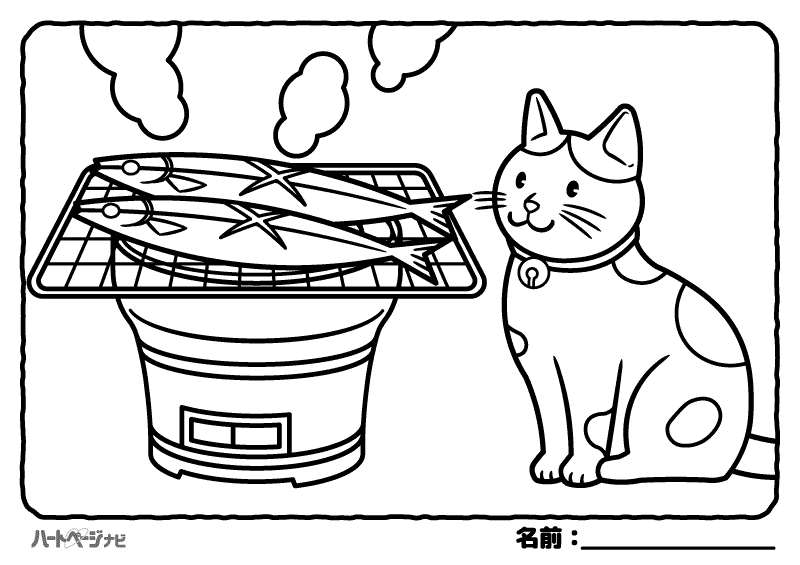 ハートページナビ

名前：