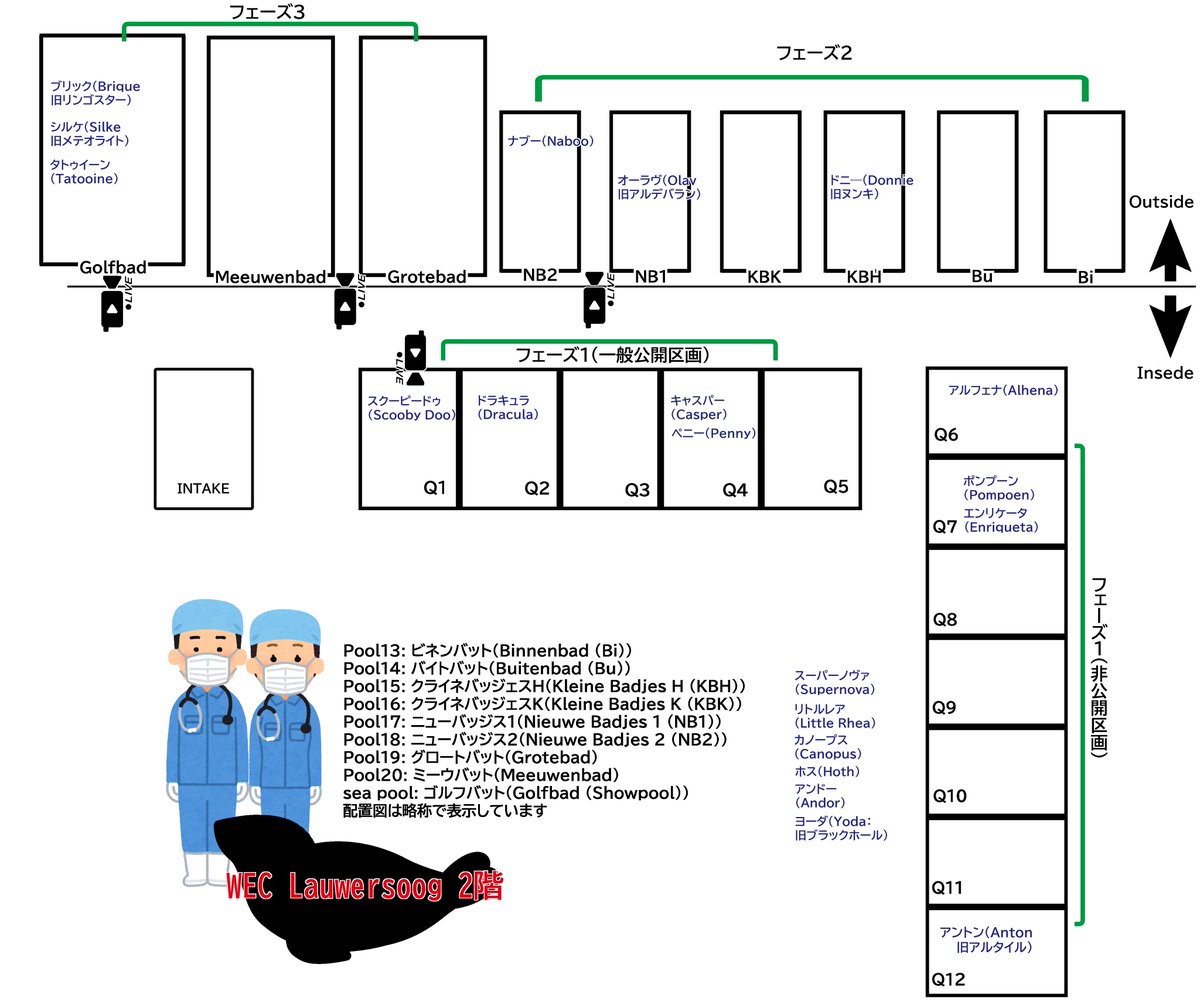 フェーズ3

ブリック(Brique
旧リンゴスター)

シルケ(Silke
旧メテオライト)

タトゥイーン
(Tatooine)

Golfbad

Meeuwenbad

Grotebad

フェーズ2

ナブー(Naboo)

NB2

オーラヴ(Olav
旧アルデバラン)

NB1

KBK

ドニー(Donnie
旧ヌンキ)

KBH

Bu

Bi

Outside

Insede

LIVE

LIVE

LIVE

LIVE

フェーズ1(一般公開区画)

INTAKE

スクービードゥ
(Scooby Doo)

Q1

ドラキュラ
(Dracula)

Q2

Q3

キャスパー
(Casper)
ペニー(Penny)

Q4

Q5

アルフェナ(Alhena)

Q6

ポンプーン
(Pompoen)
エンリケータ
(Enriqueta)

Q7

Q8

Q9

Q10

Q11

アントン(Anton
旧アルタイル)

Q12

フェーズ1(非公開区画)

Pool13: ビネンバット(Binnenbad (Bi))
Pool14: バイトバット(Buitenbad (Bu))
Pool15: クライネバッジェスH(Kleine Badjes H (KBH))
Pool16: クライネバッジェスK(Kleine Badjes K (KBK))
Pool17: ニューバッジス1(Nieuwe Badjes 1 (NB1))
Pool18: ニューバッジス2(Nieuwe Badjes 2 (NB2))
Pool19: グロートバット(Grotebad)
Pool20: ミーウバット(Meeuwenbad)
sea pool: ゴルフバット(Golfbad (Showpool))
配置図は略称で表示しています

スーパーノヴァ
(Supernova)
リトルレア
(Little Rhea)
カノープス
(Canopus)
ホス(Hoth)
アンドー
(Andor)
ヨーダ(Yoda:
旧ブラックホール)

WEC Lauwersoog 2階