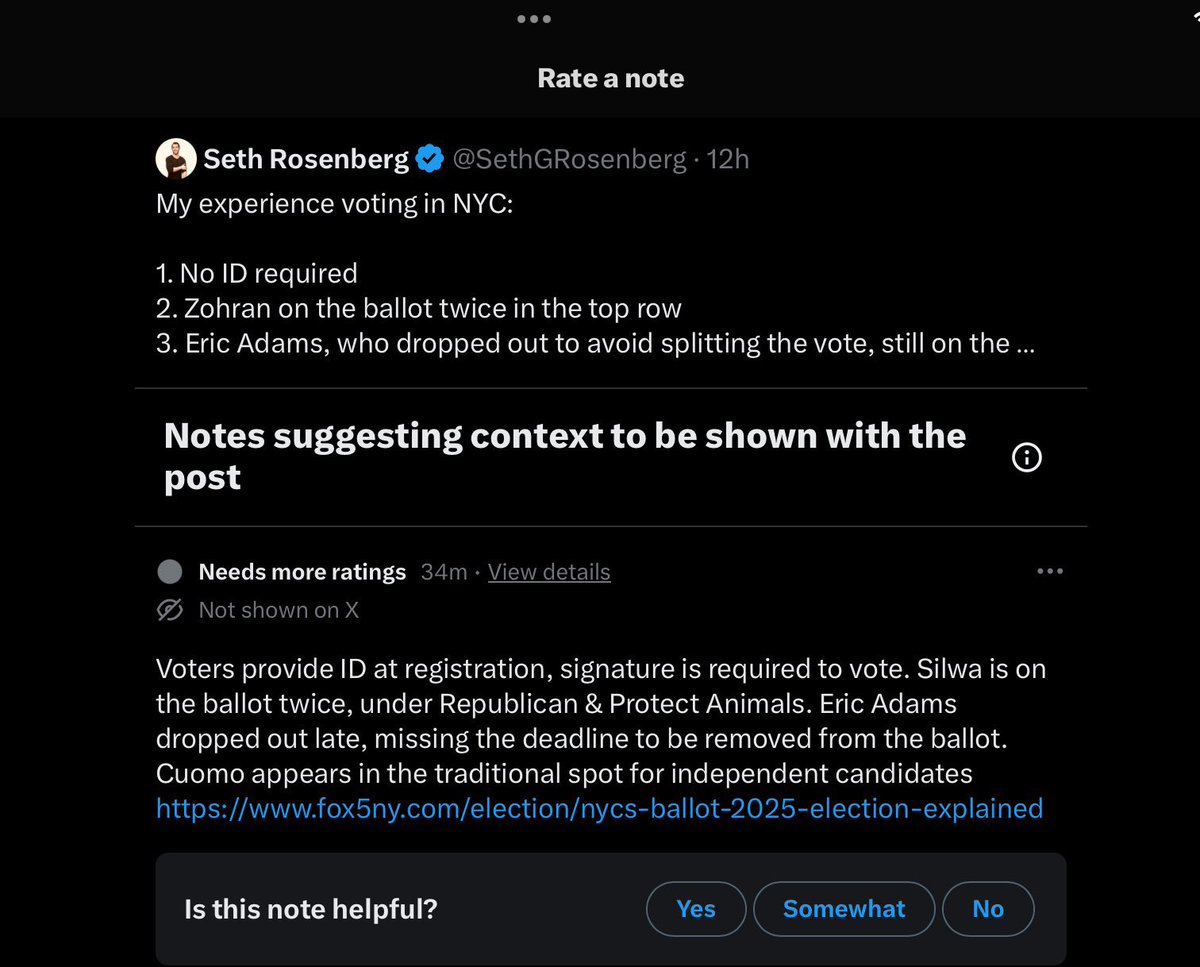 Rate a note

Seth Rosenberg @SethGRosenberg · 12h
My experience voting in NYC:

1. No ID required
2. Zohran on the ballot twice in the top row
3. Eric Adams, who dropped out to avoid splitting the vote, still on the ...

Notes suggesting context to be shown with the post

Needs more ratings 34m · View details
Not shown on X

Voters provide ID at registration, signature is required to vote. Silwa is on the ballot twice, under Republican & Protect Animals. Eric Adams dropped out late, missing the deadline to be removed from the ballot. Cuomo appears in the traditional spot for independent candidates https://www.fox5ny.com/election/nycs-ballot-2025-election-explained

Is this note helpful?
Yes
Somewhat
No