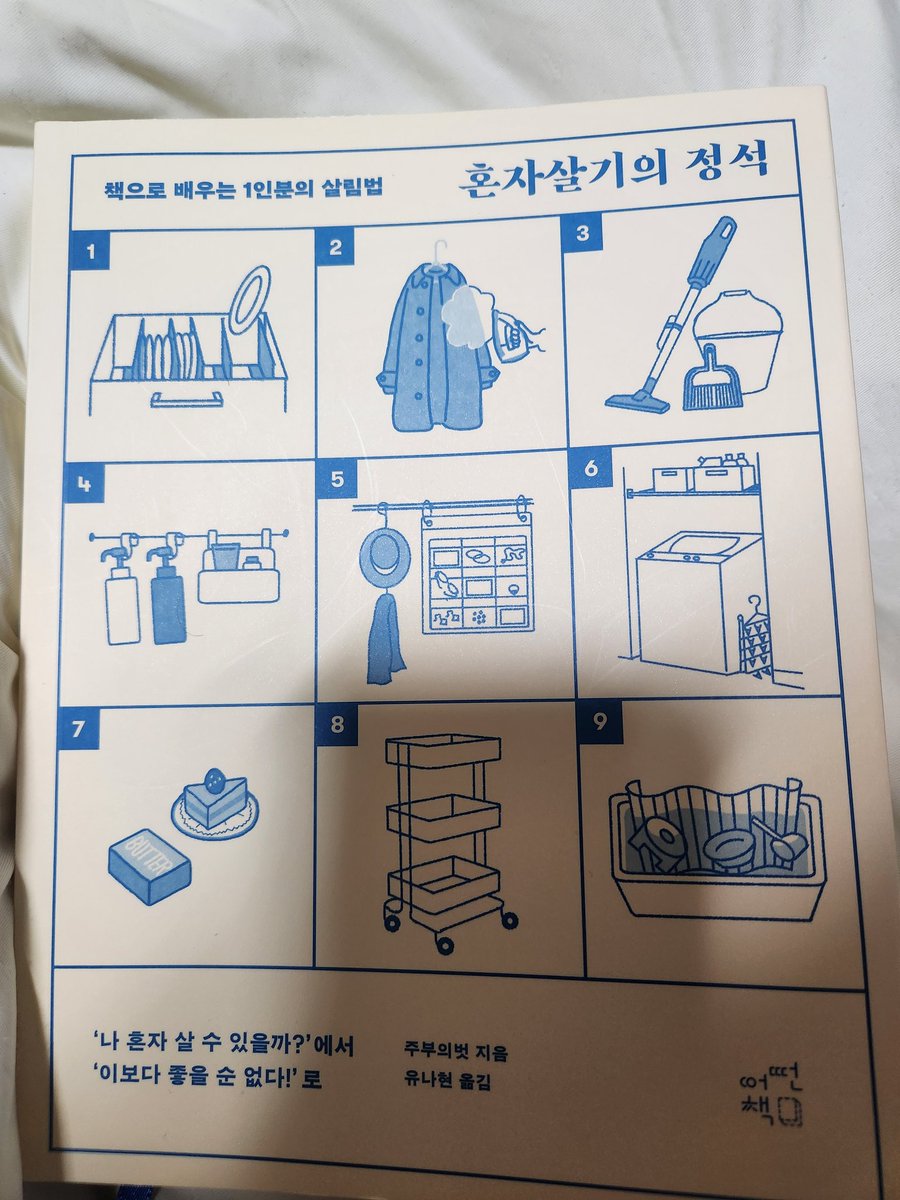 책으로 배우는 1인분의 살림법

혼자살기의 정석

1

2

3

4

5

6

7

BUTTER

8

9

'나 혼자 살 수 있을까?'에서
'이보다 좋을 순 없다!'로

주부의벗 지음
유나현 옮김

어떤
책