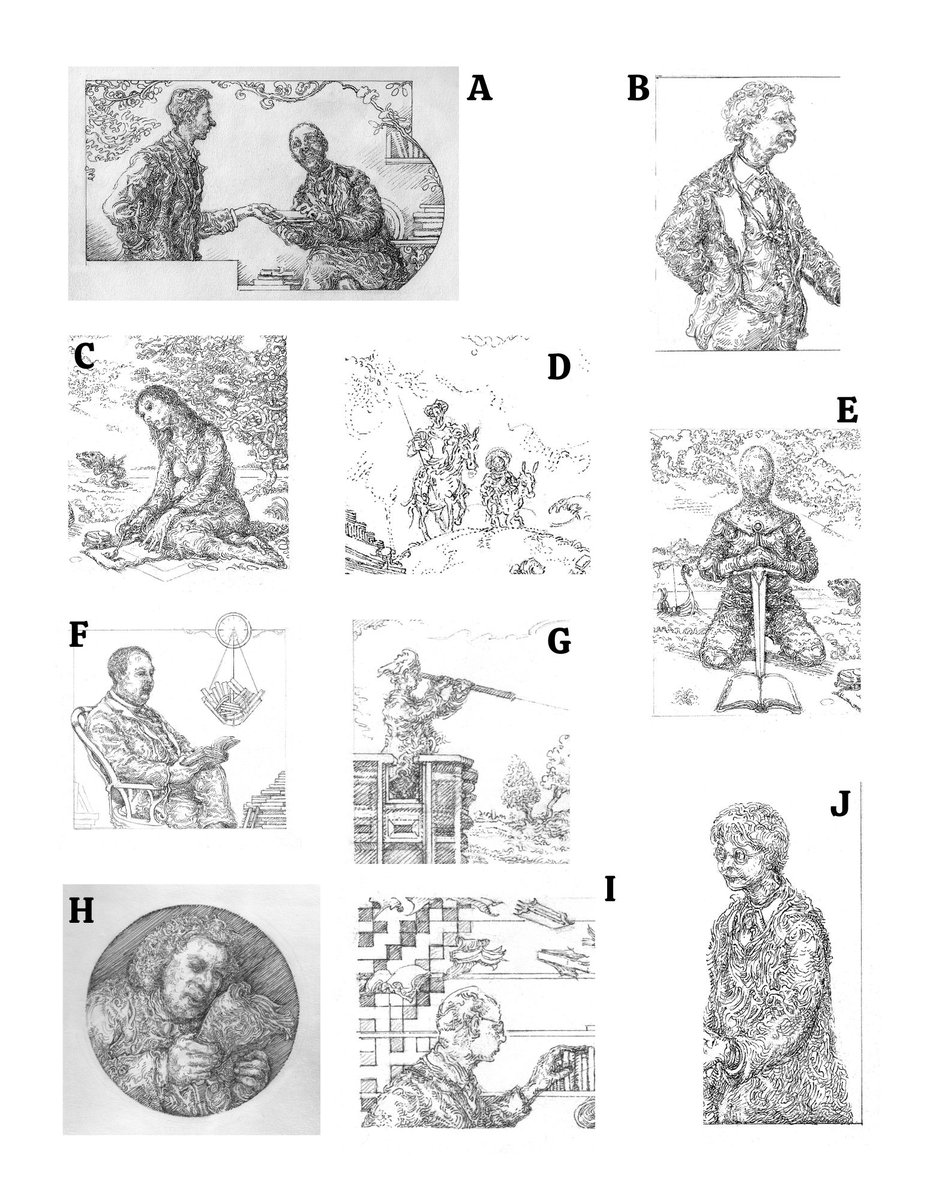 A
B
C
D
E
F
G
H
I
J