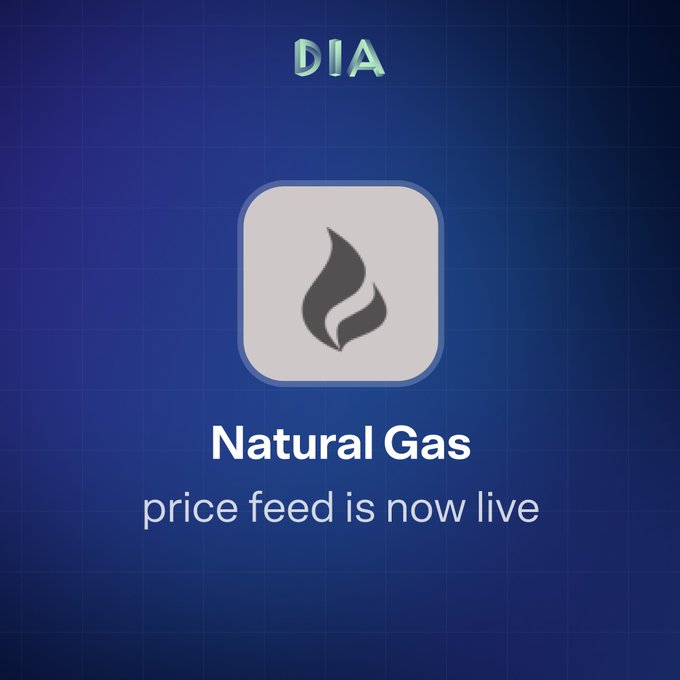 DIA

Natural Gas

price feed is now live