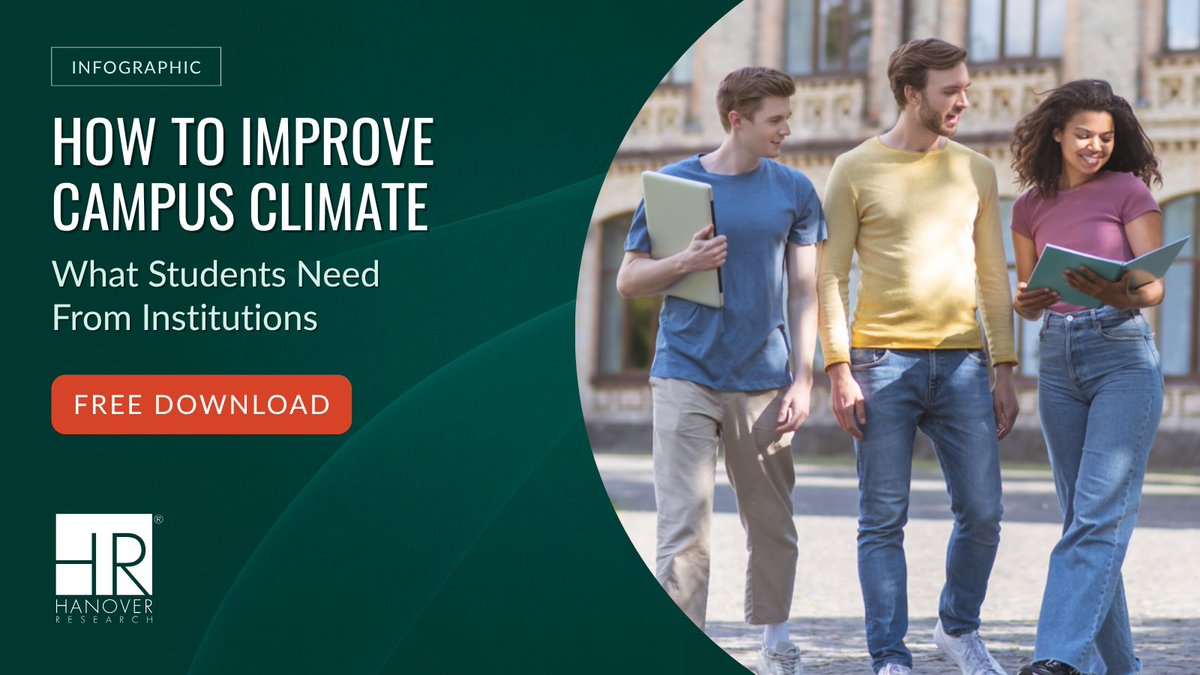 INFOGRAPHIC

HOW TO IMPROVE CAMPUS CLIMATE

What Students Need From Institutions

FREE DOWNLOAD

HR®
HANOVER
RESEARCH