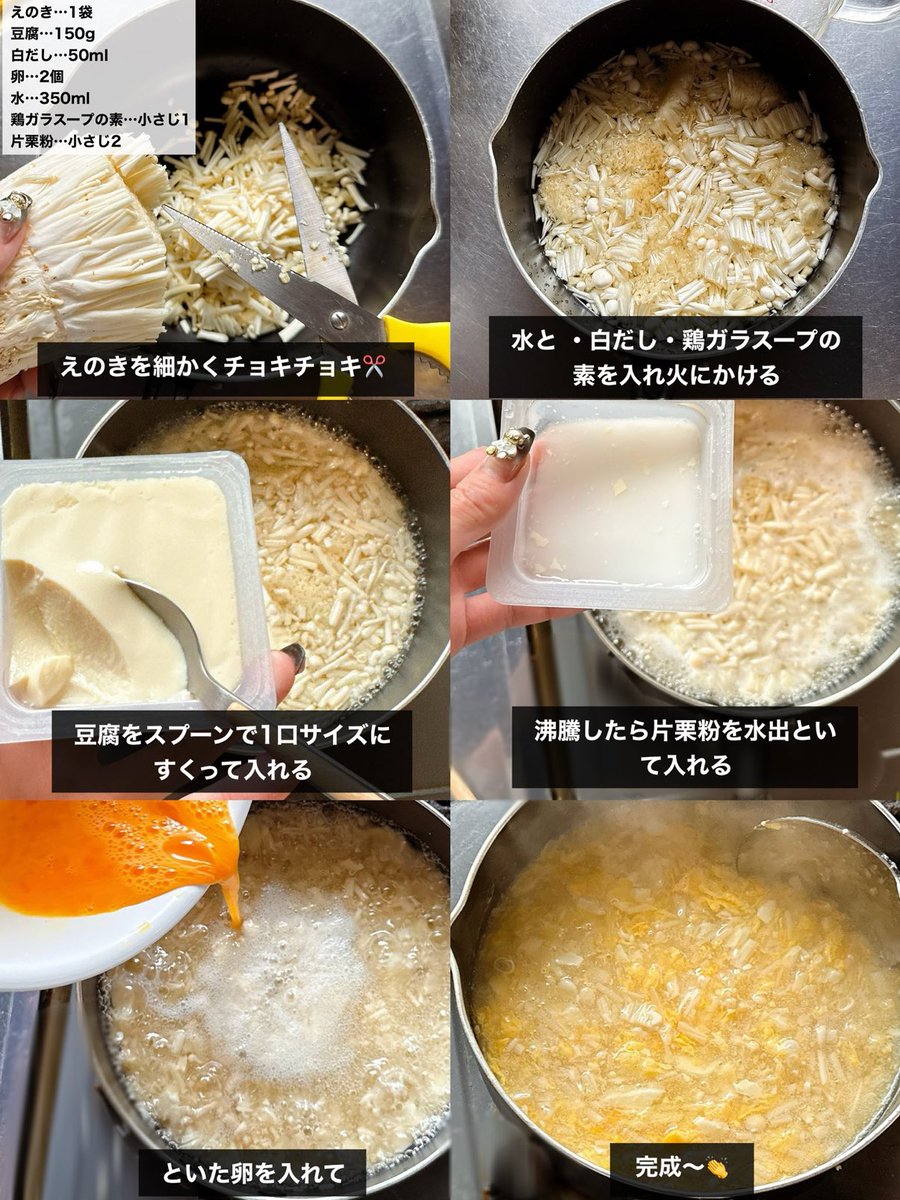 えのき…1袋
豆腐…150g
白だし…50ml
卵…2個
水…350ml
鶏ガラスープの素…小さじ1
片栗粉…小さじ2

えのきを細かくチョキチョキ✂️

水と ・白だし・鶏ガラスープの素を入れ火にかける

豆腐をスプーンで1口サイズにすくって入れる

沸騰したら片栗粉を水出といて入れる

といた卵を入れて

完成〜👏