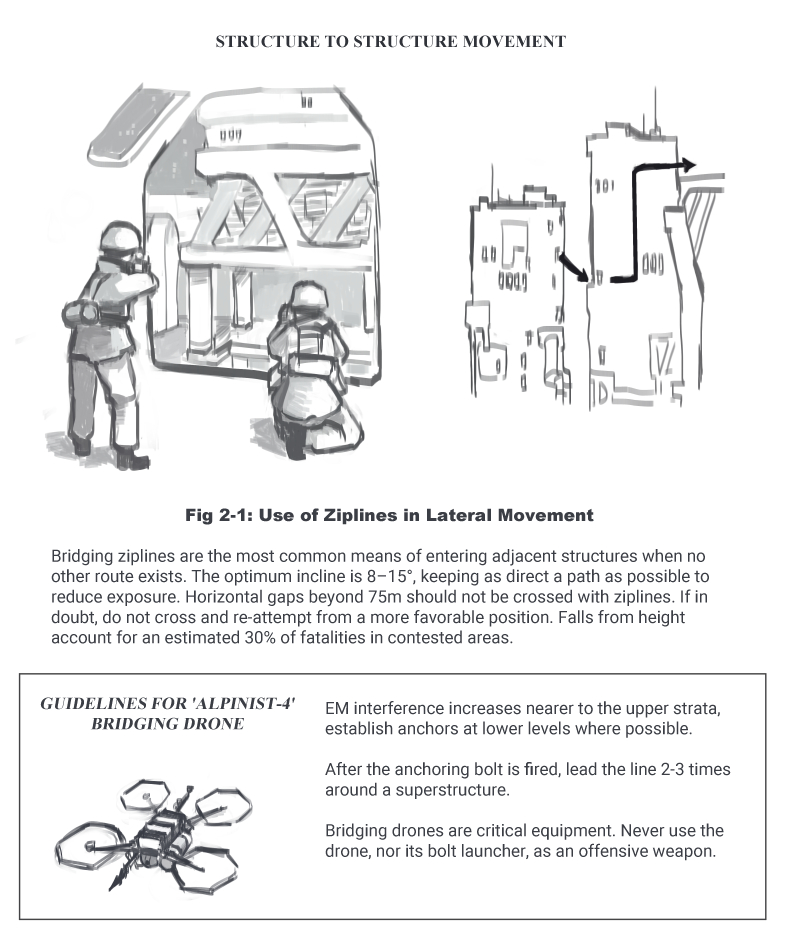 STRUCTURE TO STRUCTURE MOVEMENT

Fig 2-1: Use of Ziplines in Lateral Movement

Bridging ziplines are the most common means of entering adjacent structures when no other route exists. The optimum incline is 8–15°, keeping as direct a path as possible to reduce exposure. Horizontal gaps beyond 75m should not be crossed with ziplines. If in doubt, do not cross and re-attempt from a more favorable position. Falls from height account for an estimated 30% of fatalities in contested areas.

GUIDELINES FOR 'ALPINIST-4' BRIDGING DRONE

EM interference increases nearer to the upper strata, establish anchors at lower levels where possible.

After the anchoring bolt is fired, lead the line 2-3 times around a superstructure.

Bridging drones are critical equipment. Never use the drone, nor its bolt launcher, as an offensive weapon.