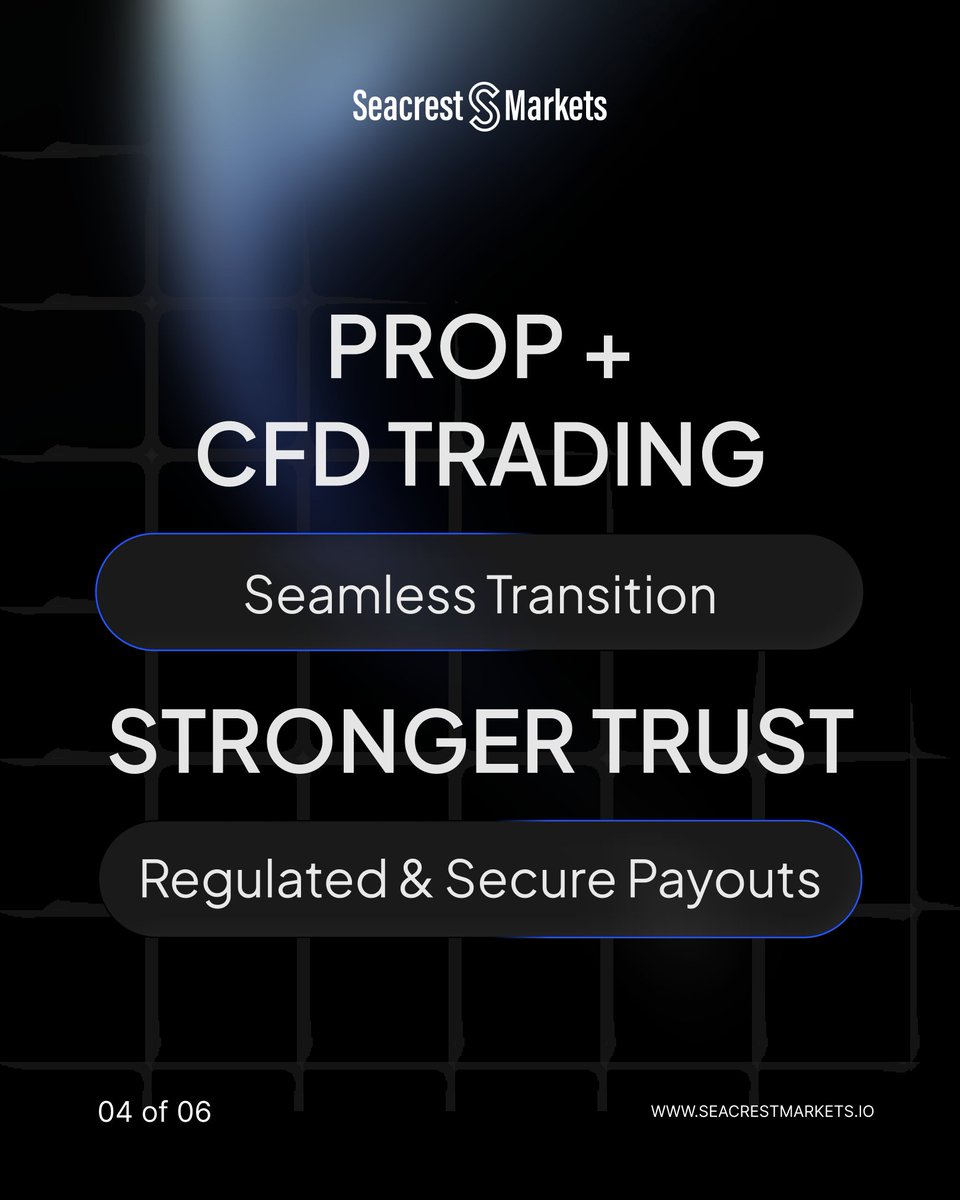 Seacrest Markets

PROP +
CFD TRADING

Seamless Transition

STRONGER TRUST

Regulated & Secure Payouts

04 of 06

WWW.SEACRESTMARKETS.IO