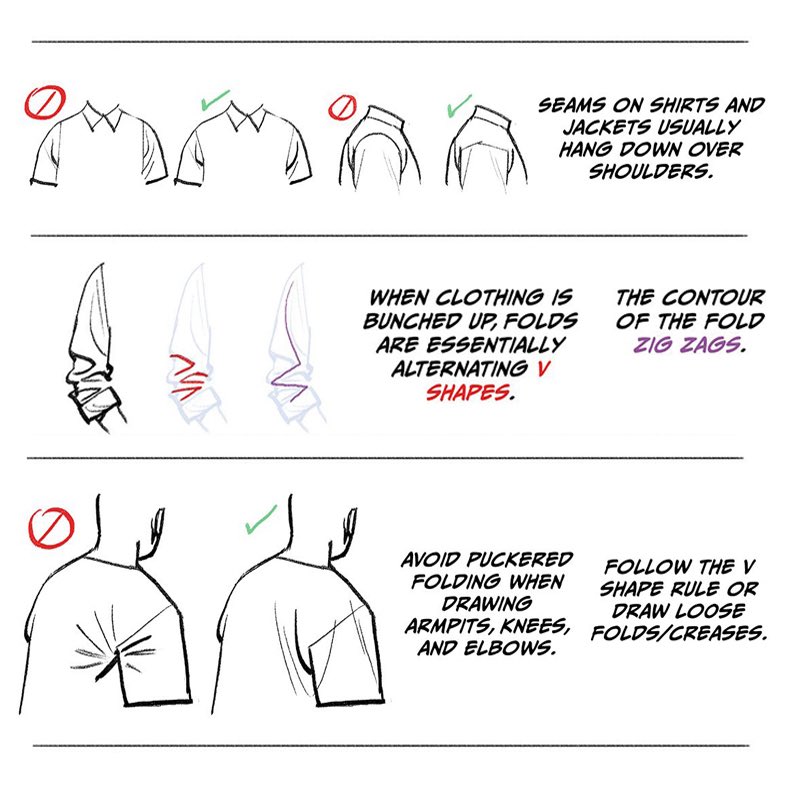 SEAMS ON SHIRTS AND JACKETS USUALLY HANG DOWN OVER SHOULDERS.

WHEN CLOTHING IS BUNCHED UP, FOLDS ARE ESSENTIALLY ALTERNATING V SHAPES.

THE CONTOUR OF THE FOLD ZIG ZAGS.

AVOID PUCKERED FOLDING WHEN DRAWING ARMPITS, KNEES, AND ELBOWS.

FOLLOW THE V SHAPE RULE OR DRAW LOOSE FOLDS/CREASES.