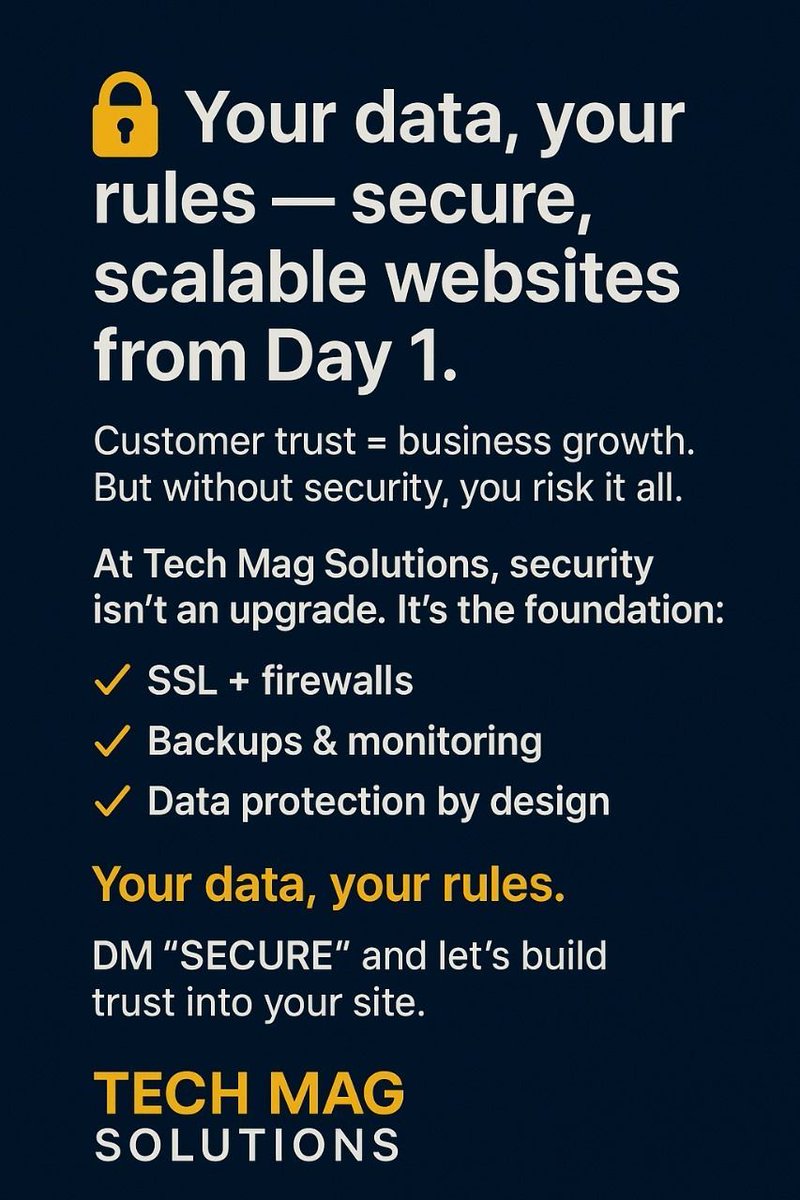 Your data, your rules — secure, scalable websites from Day 1.

Customer trust = business growth. But without security, you risk it all.

At Tech Mag Solutions, security isn't an upgrade. It's the foundation:

✓ SSL + firewalls
✓ Backups & monitoring
✓ Data protection by design

Your data, your rules.

DM "SECURE" and let's build trust into your site.

TECH MAG
SOLUTIONS