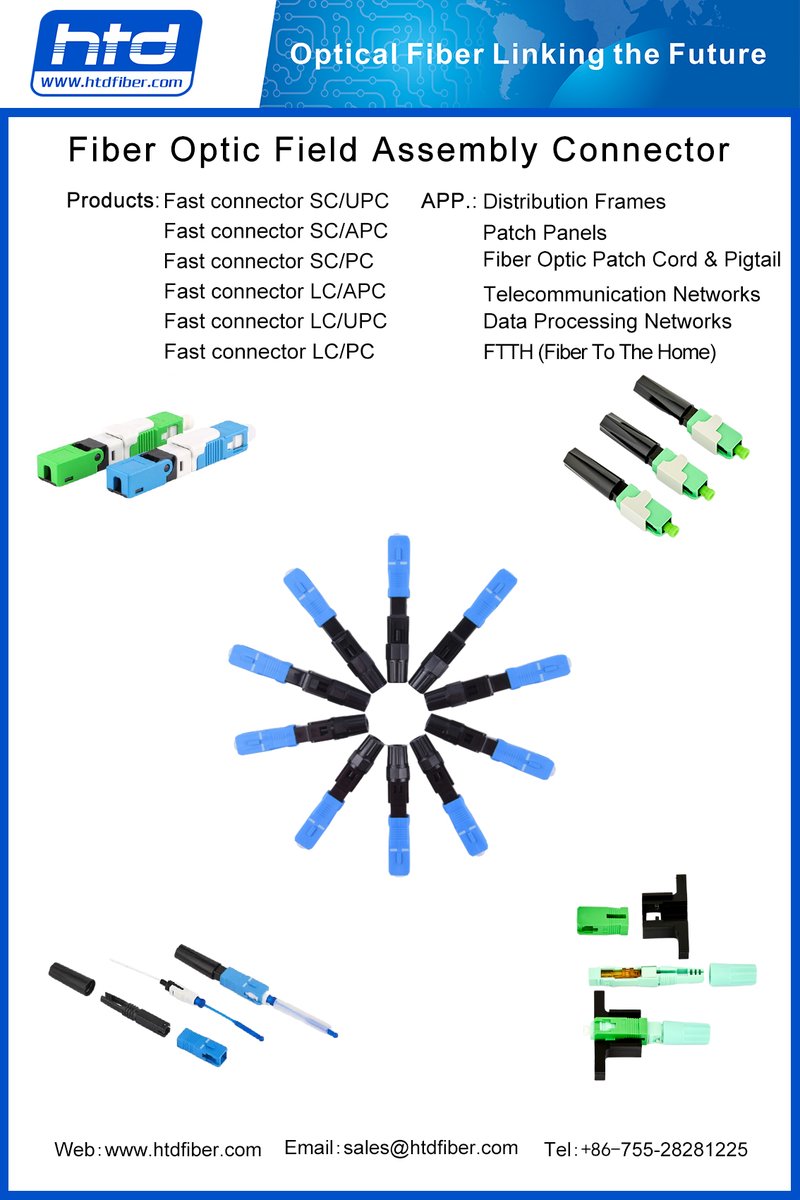 htd
WWW.htdfiber.com

Optical Fiber Linking the Future

Fiber Optic Field Assembly Connector

Products: Fast connector SC/UPC
Fast connector SC/APC
Fast connector SC/PC
Fast connector LC/APC
Fast connector LC/UPC
Fast connector LC/PC

APP.: Distribution Frames
Patch Panels
Fiber Optic Patch Cord & Pigtail
Telecommunication Networks
Data Processing Networks
FTTH (Fiber To The Home)

Web: www.htdfiber.com Email: sales@htdfiber.com Tel: +86-755-28281225