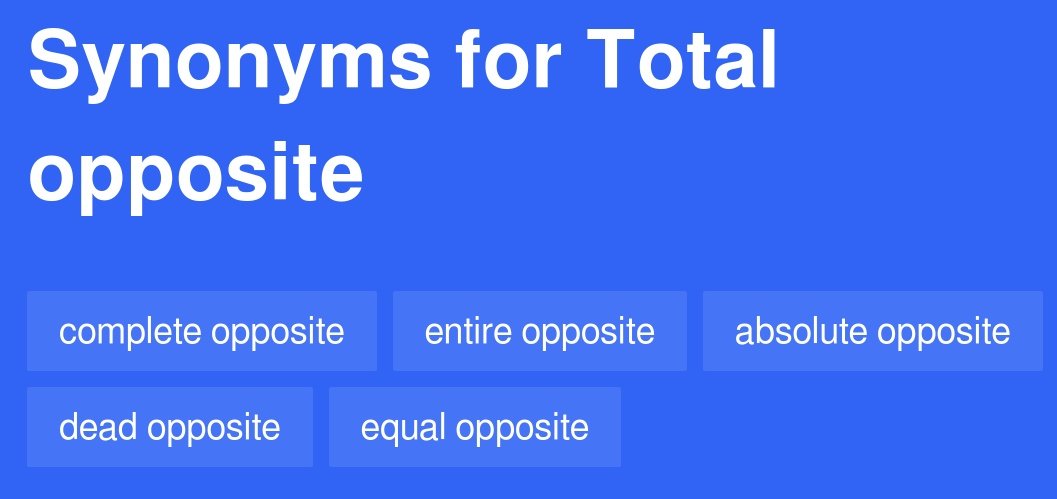 Synonyms for Total opposite

complete opposite

entire opposite

absolute opposite

dead opposite

equal opposite